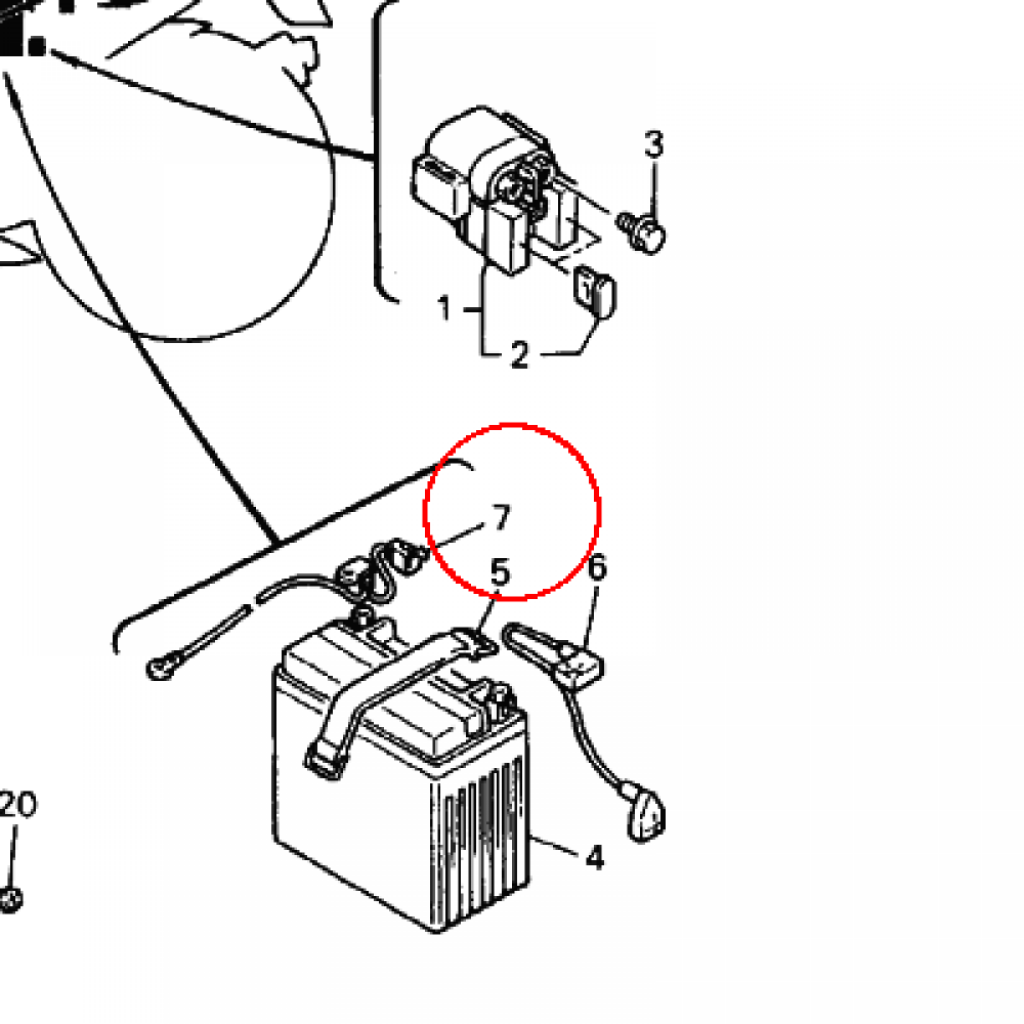 3
1
2
7
5
6
20
4