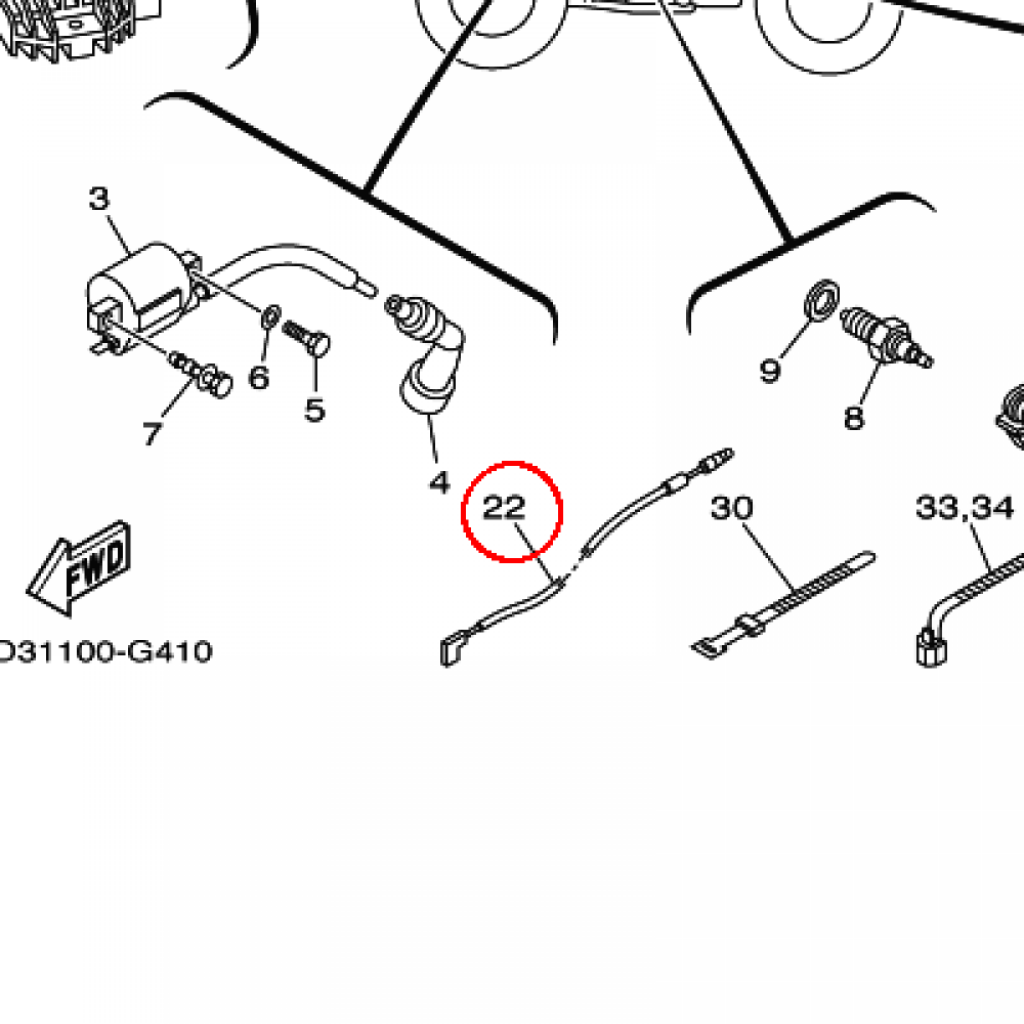 3

6

5

7

4

9

8

22

30

33,34

FWD

D31100-G410