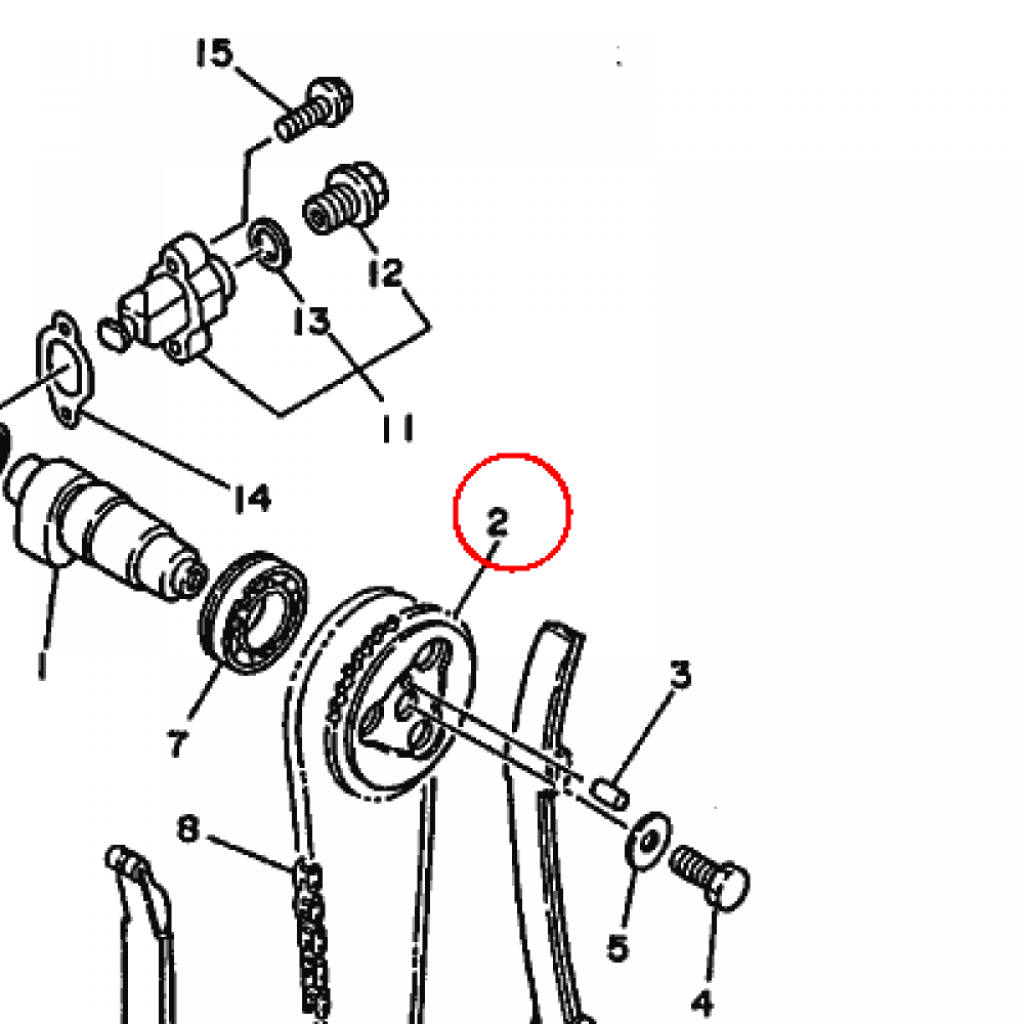 15
12
13
11
14
2
1
7
3
8
5
4