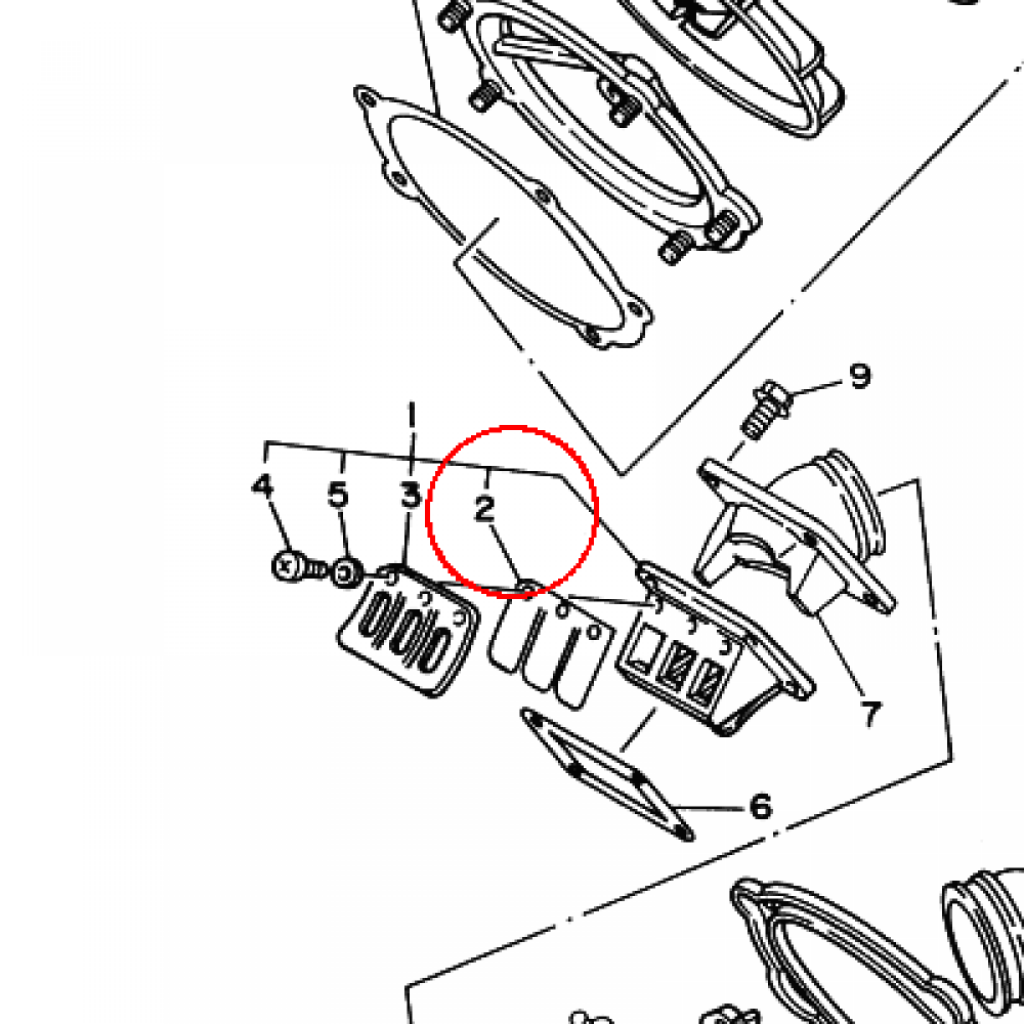 9
1
4
5
3
2
7
6