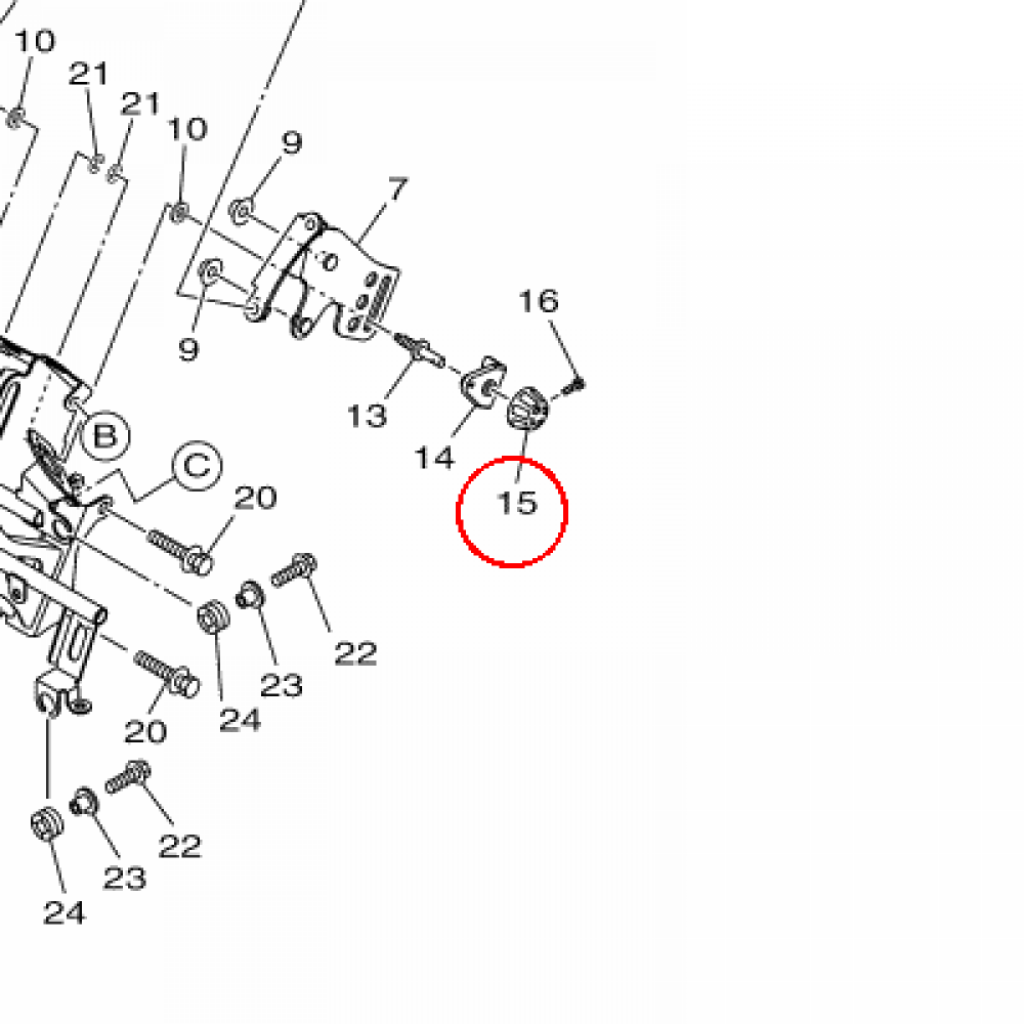 10
21
21
10
9
7
9
16
13
14
15
B
C
20
22
23
24
20
22
23
24