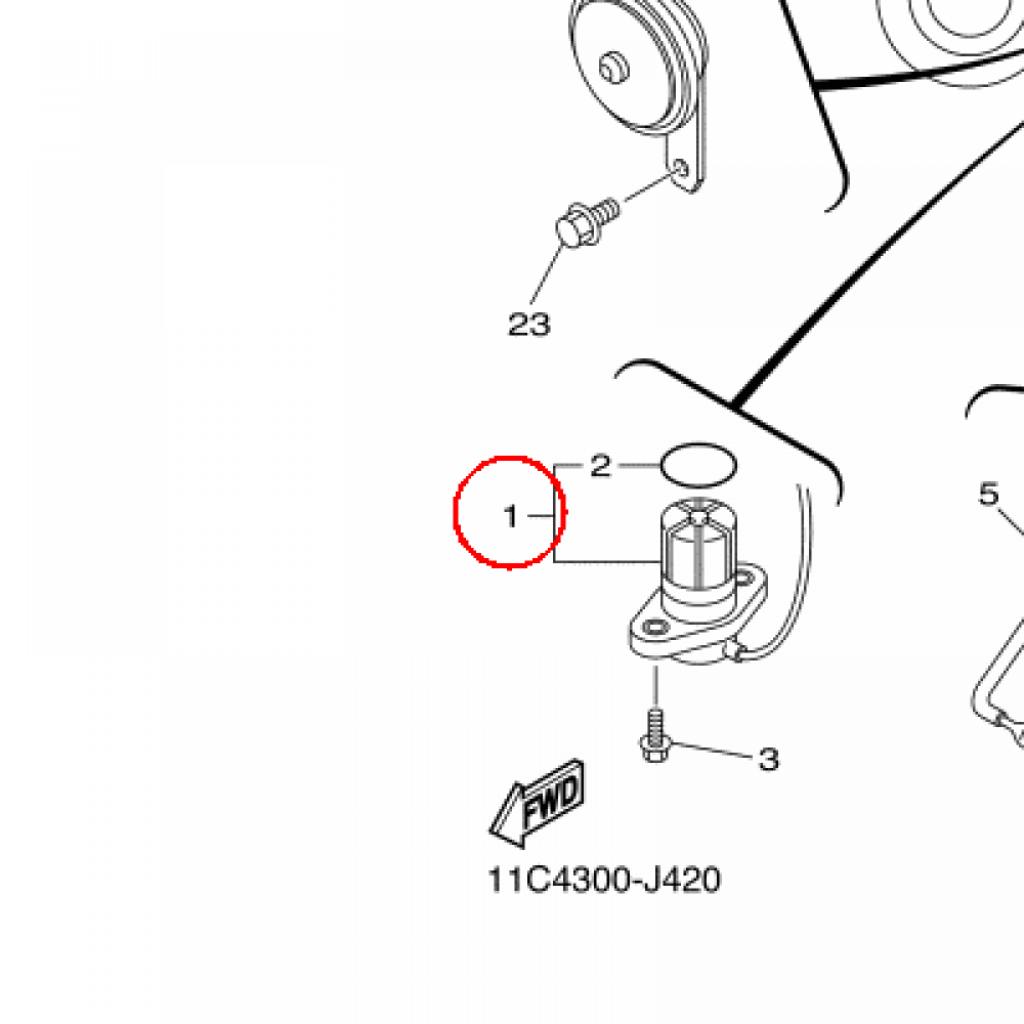 23

2

1

5

3

FWD

11C4300-J420