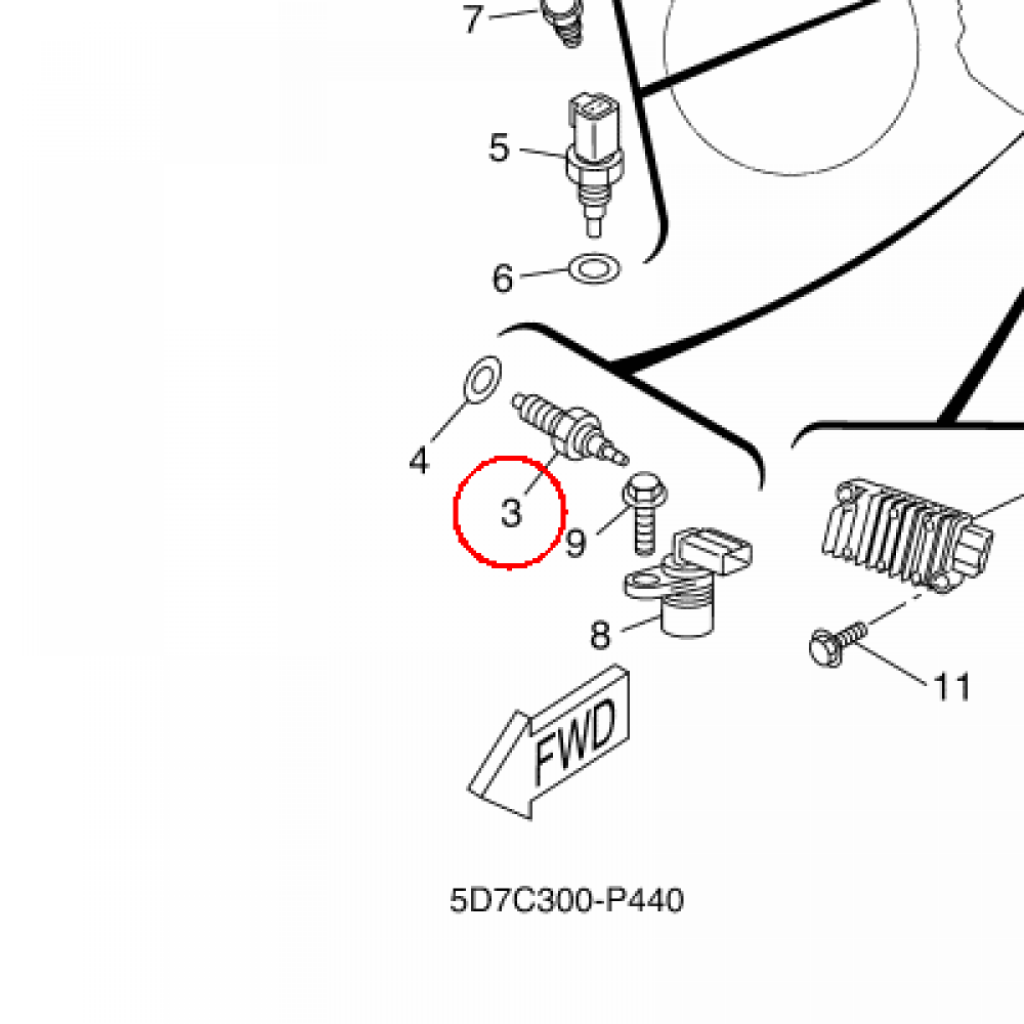 7
5
6
4
3
9
8
11
FWD
5D7C300-P440