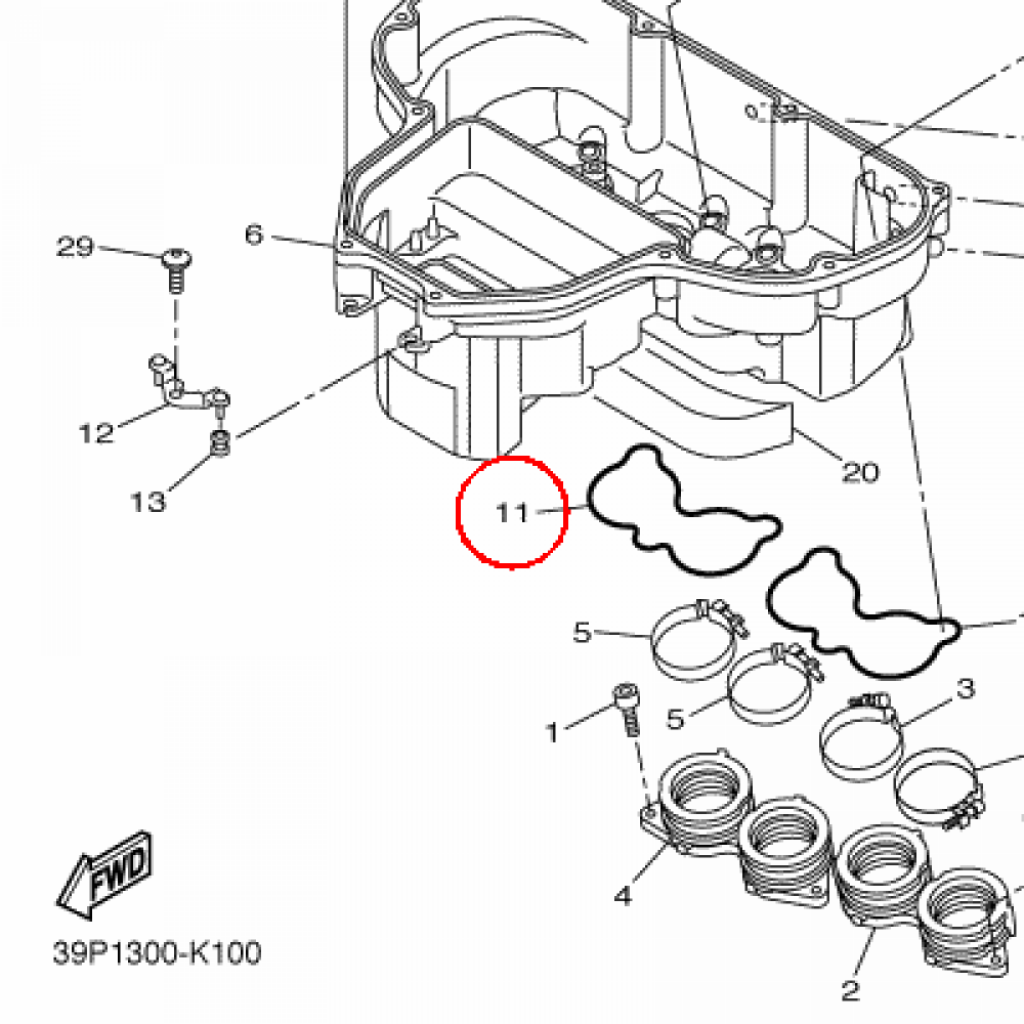 29
6
12
13
20
11
5
5
3
1
4
2
FWD
39P1300-K100