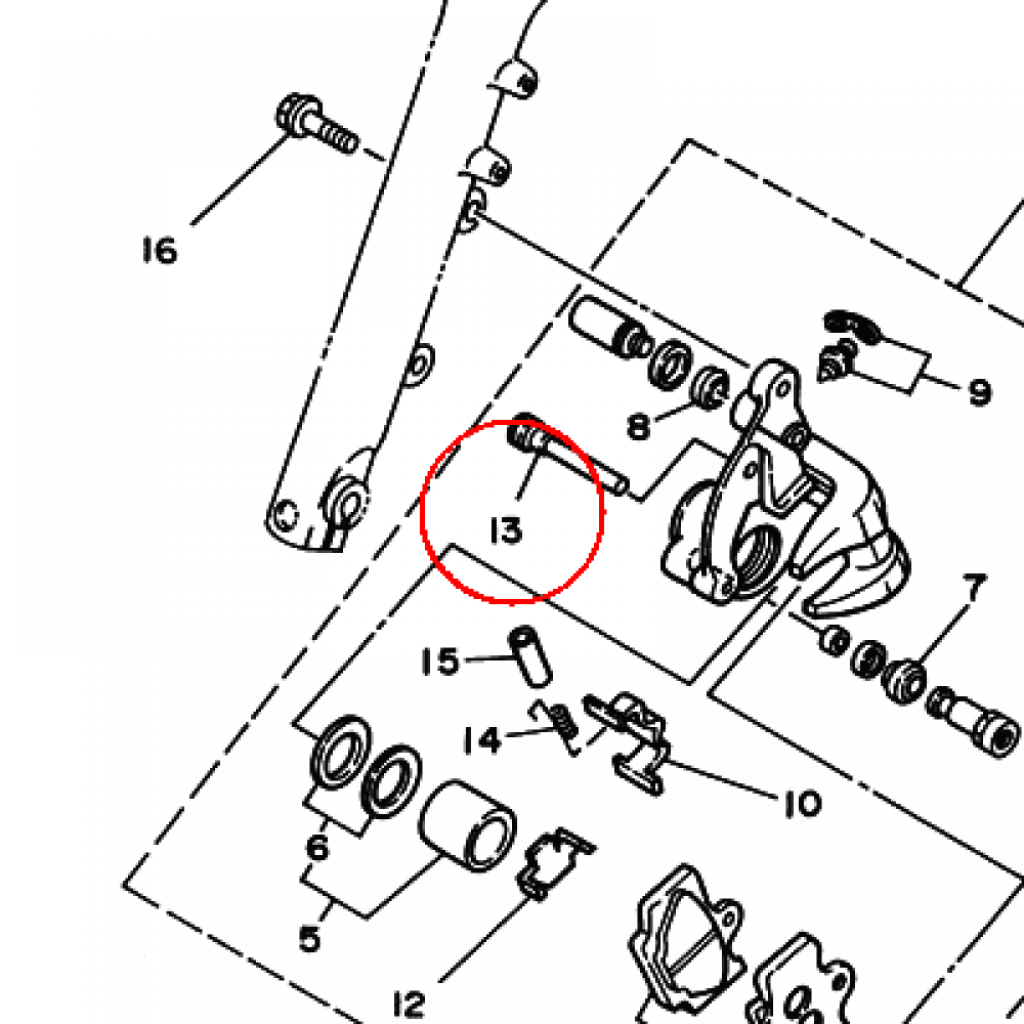 16
9
8
13
7
15
14
10
6
5
12