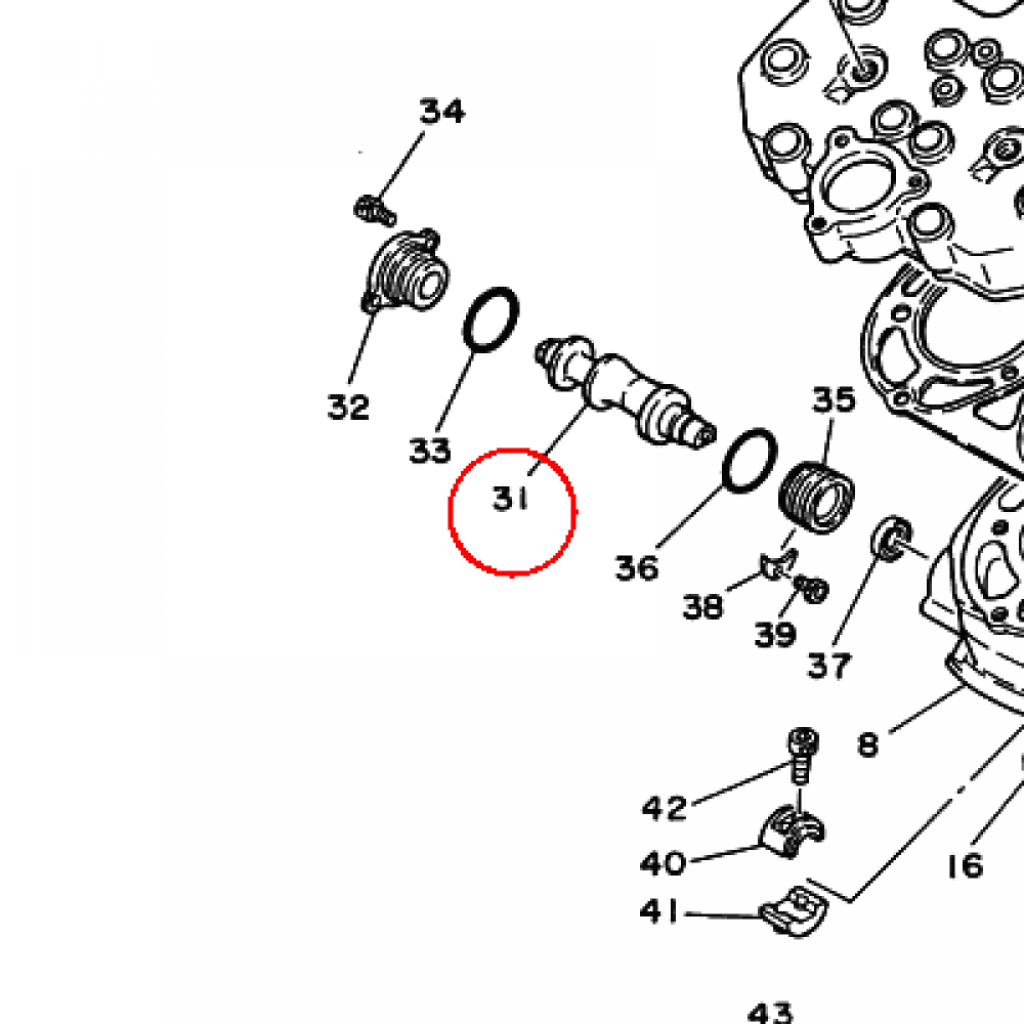 34
32
33
31
35
36
38
39
37
8
42
40
41
16
43