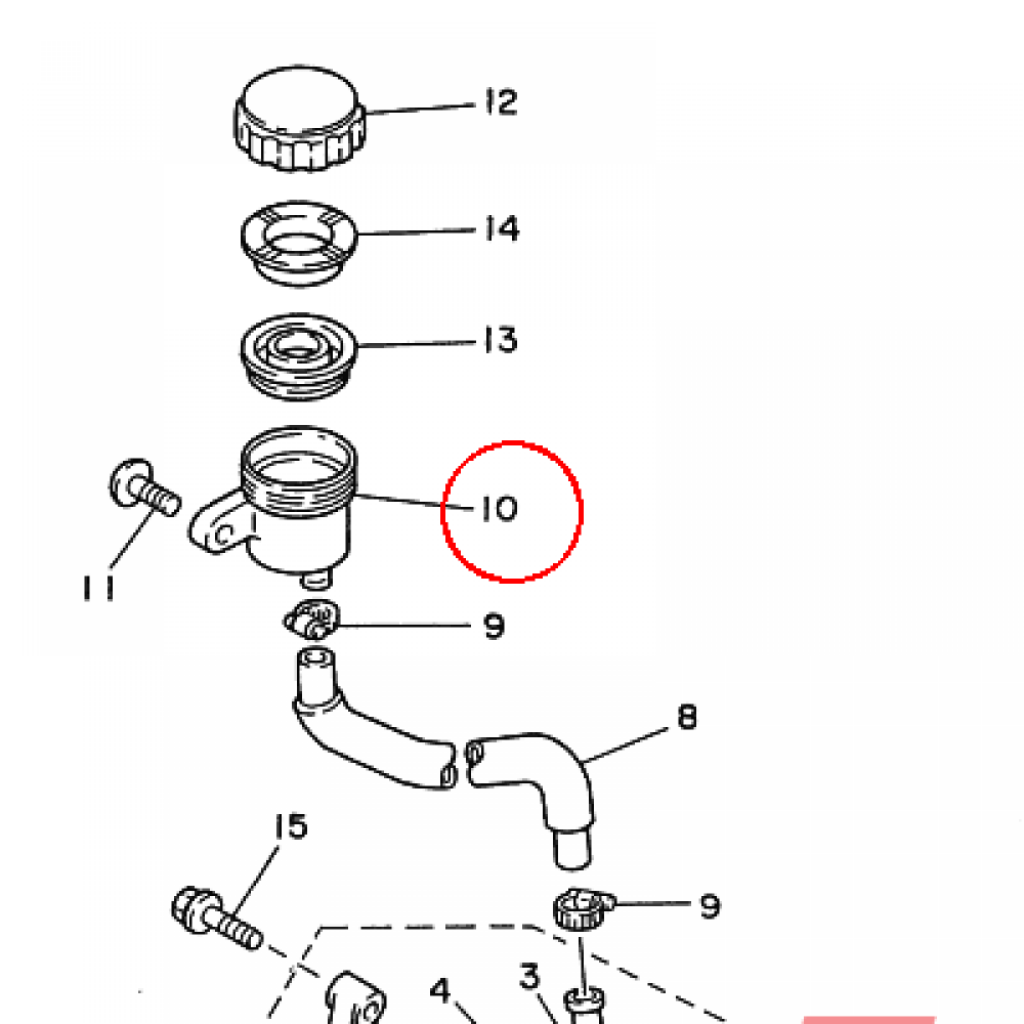 12
14
13
10
11
9
8
15
9
4
3