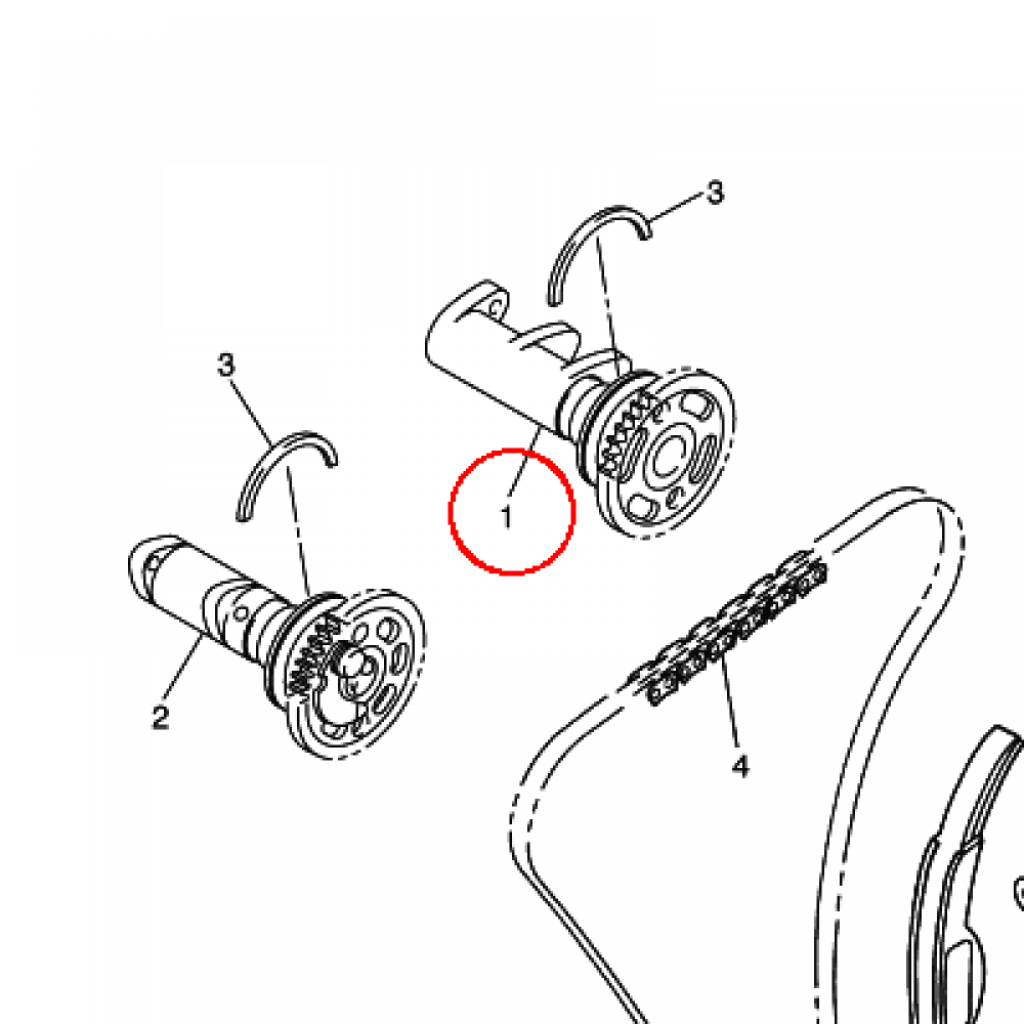 3
3
1
2
4