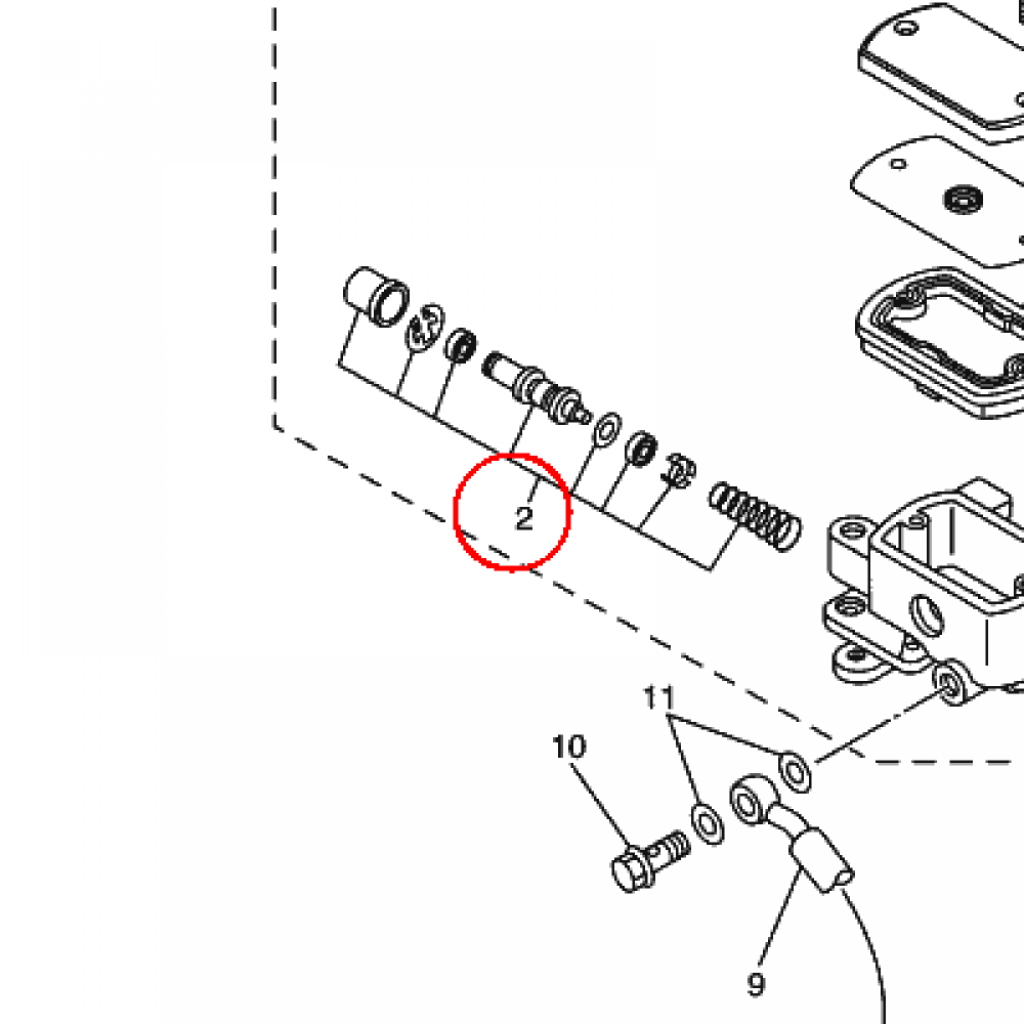 2
11
10
9