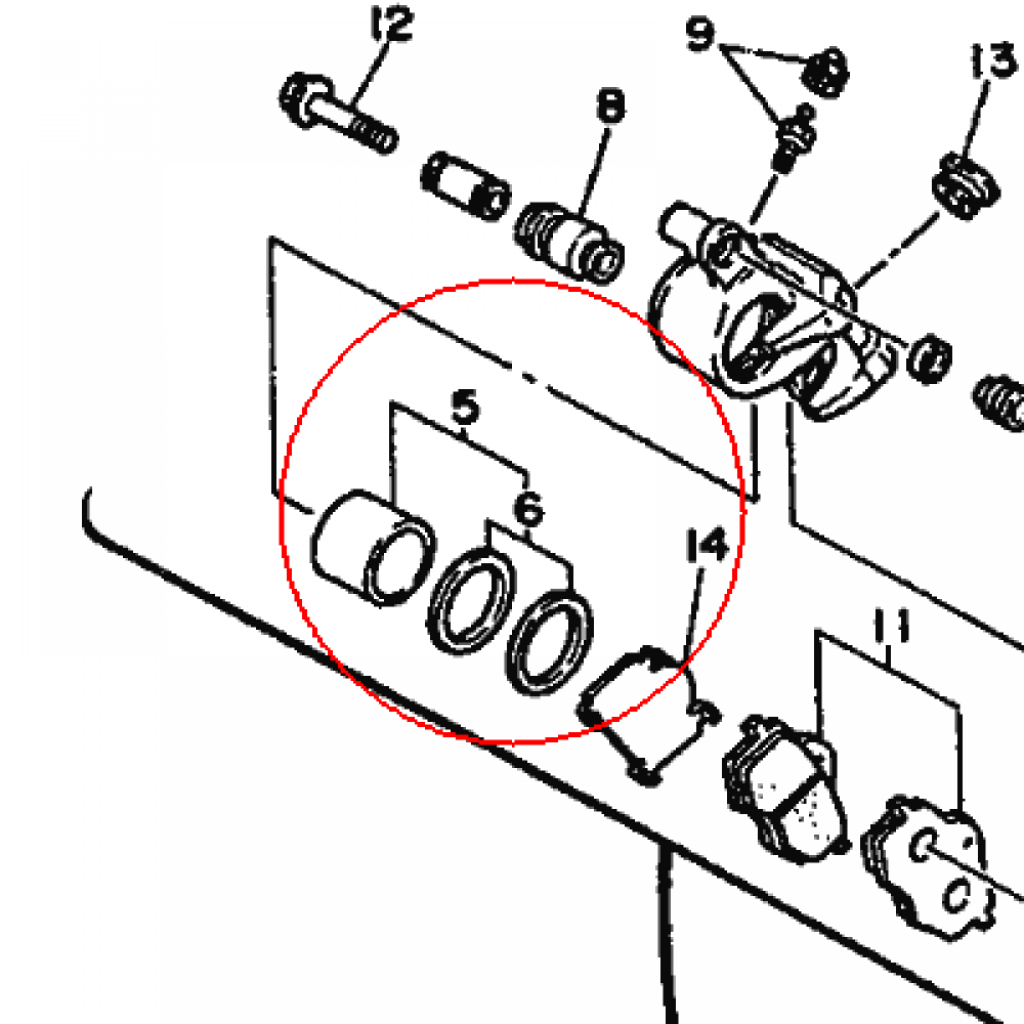 12
9
13
8
5
6
14
11