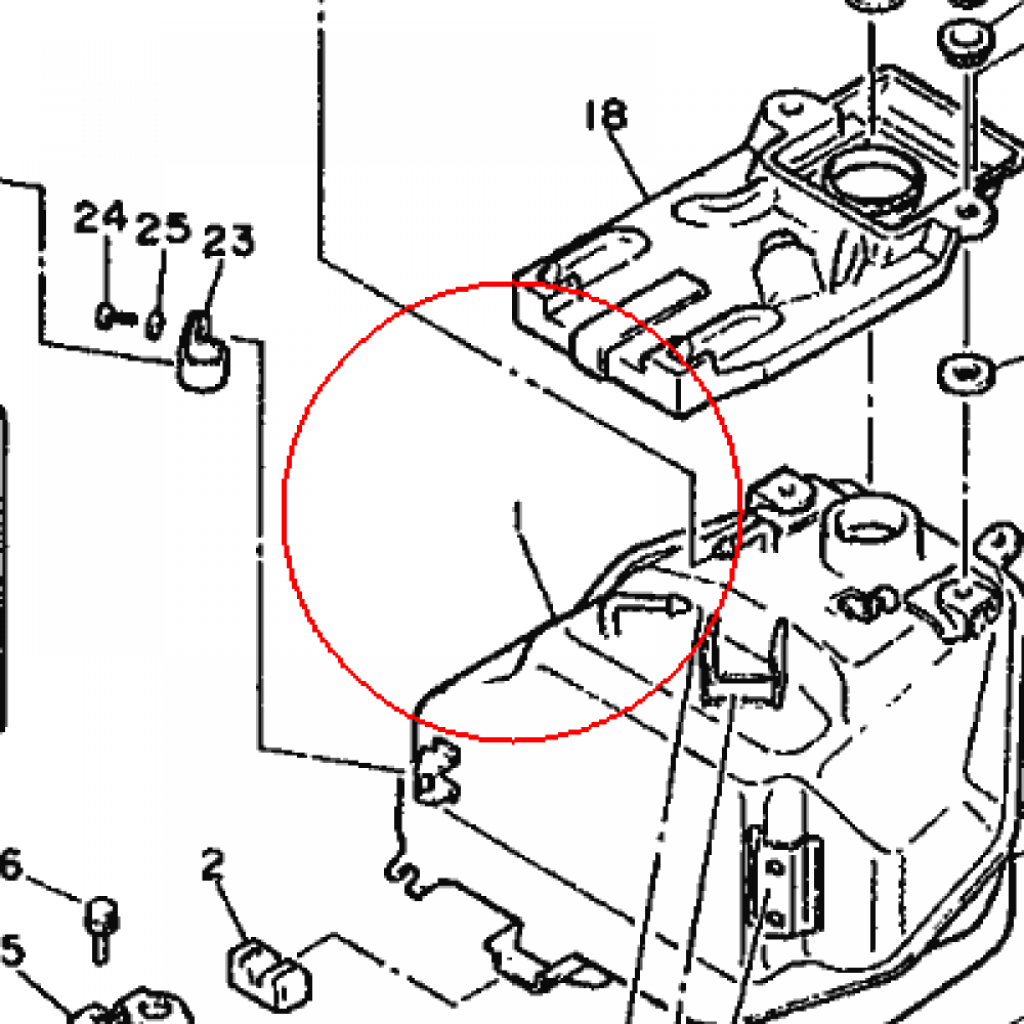 18
24
25
23
1
6
2
5