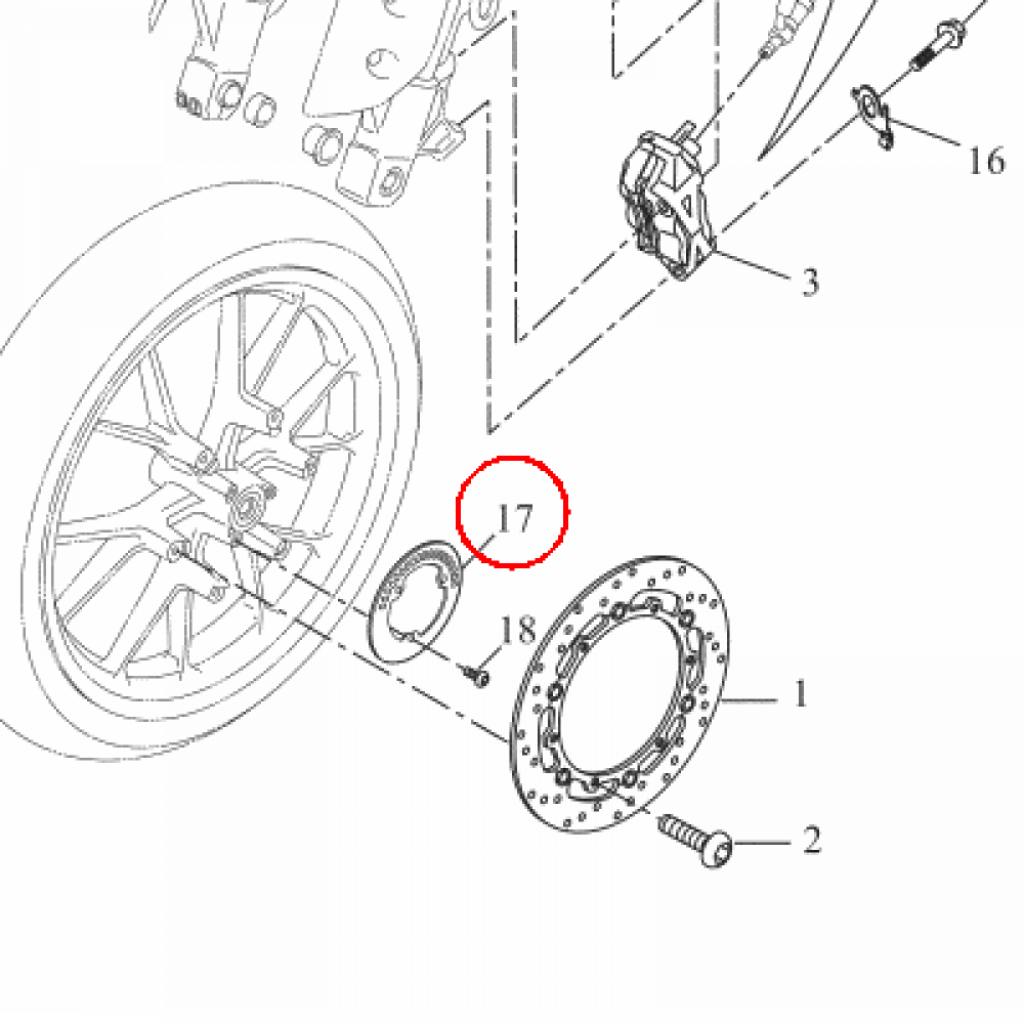 16
3
17
18
1
2