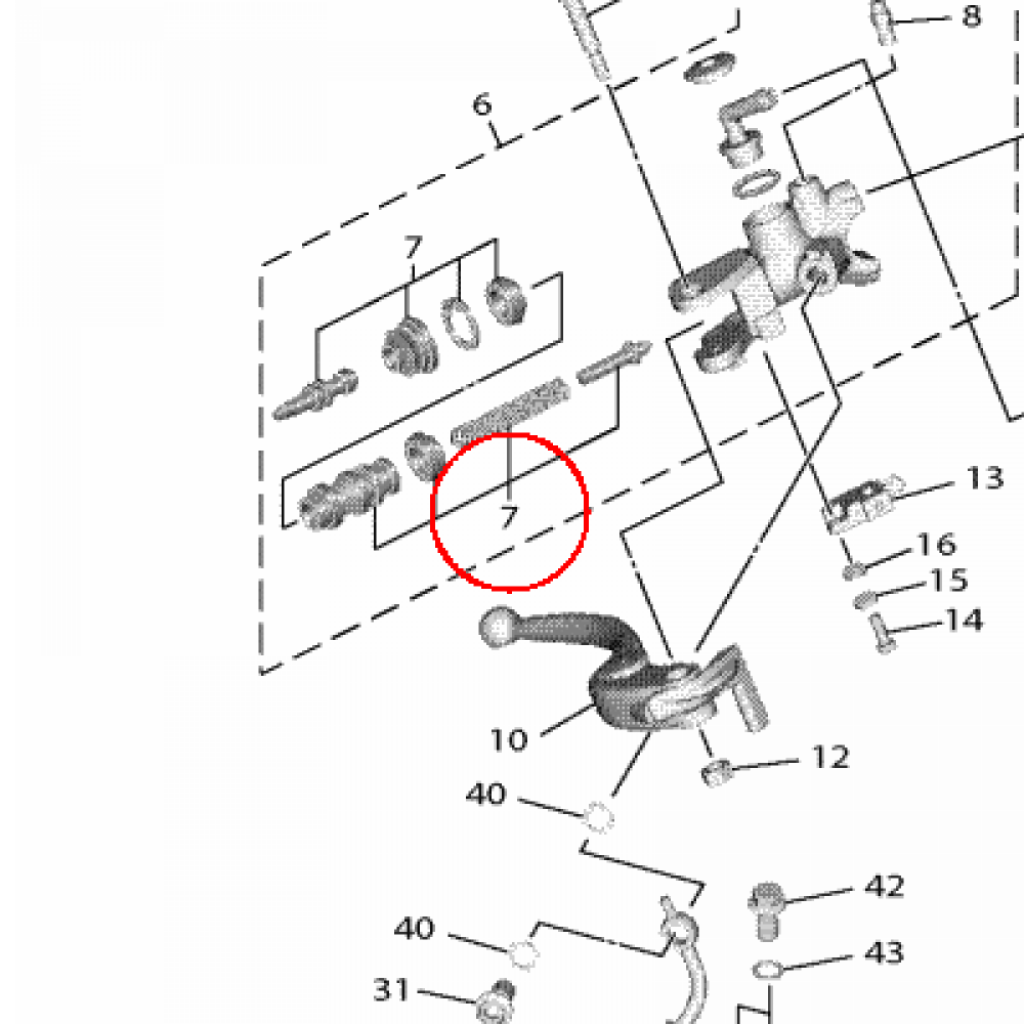 8
6
7
7
13
16
15
14
10
12
40
42
40
43
31