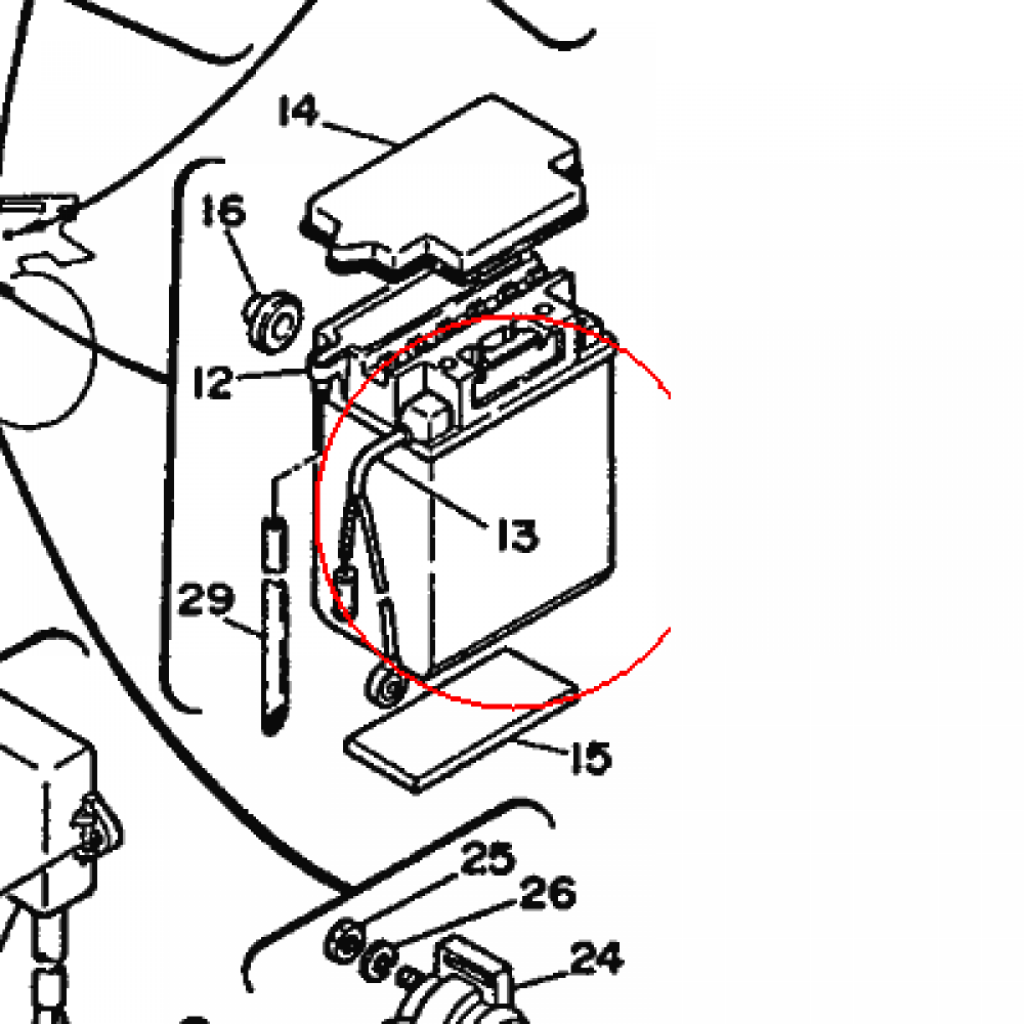 14
16
12
13
29
15
25
26
24