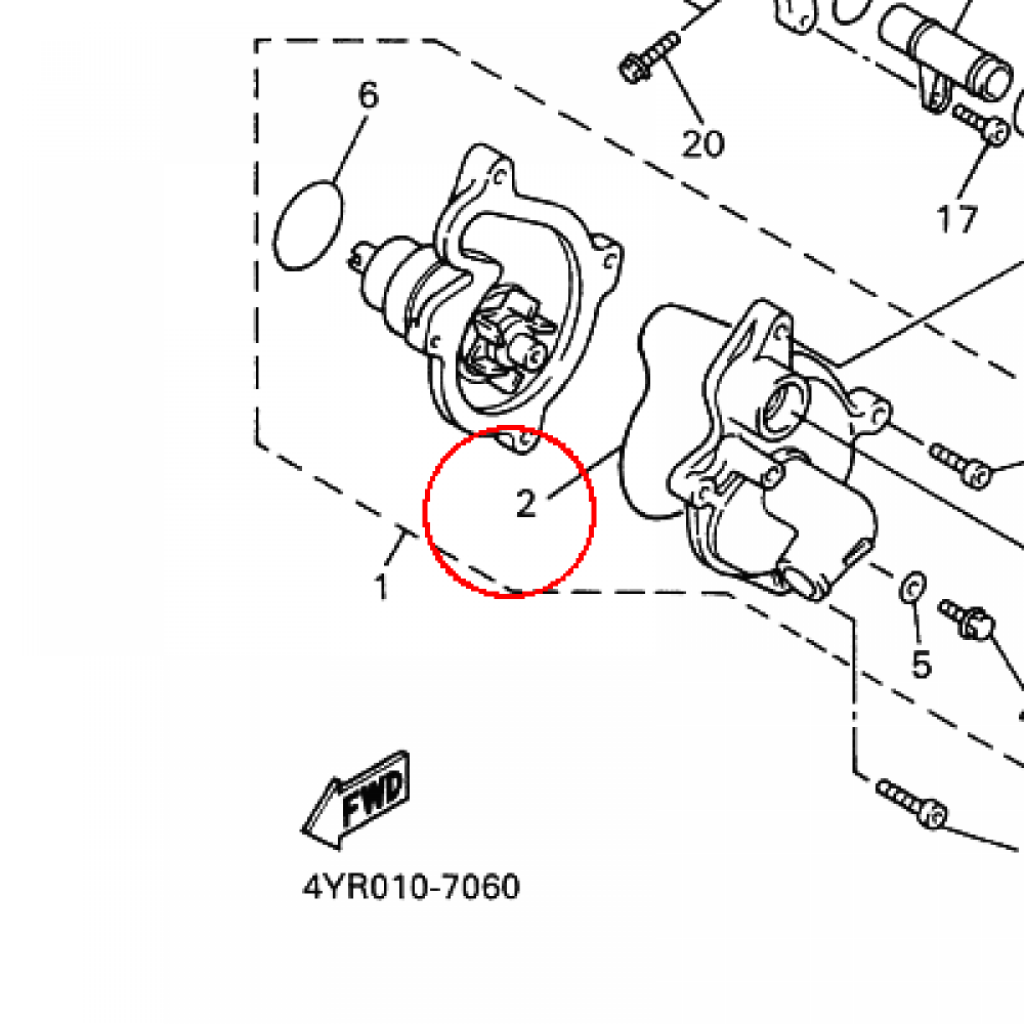 6
20
17
2
1
5
FWD
4YR010-7060