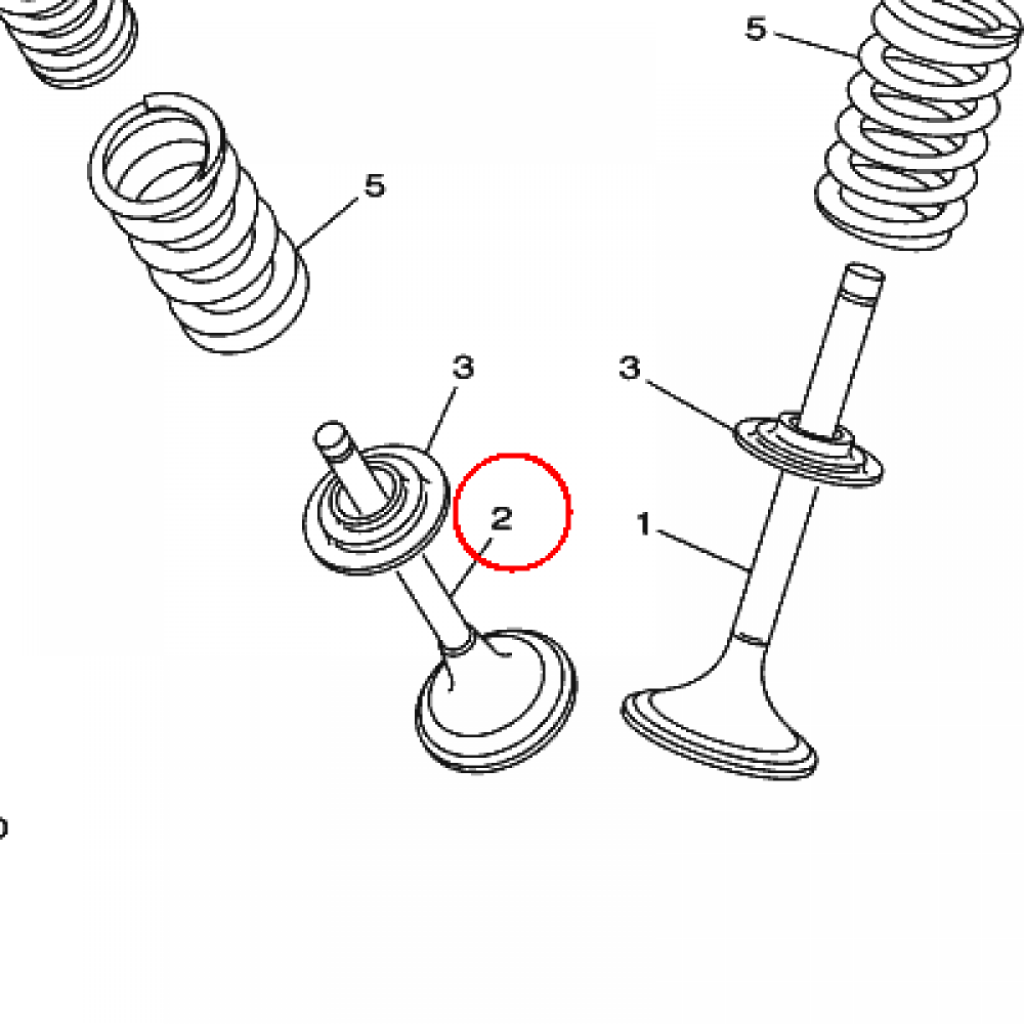 5
5
3
3
2
1