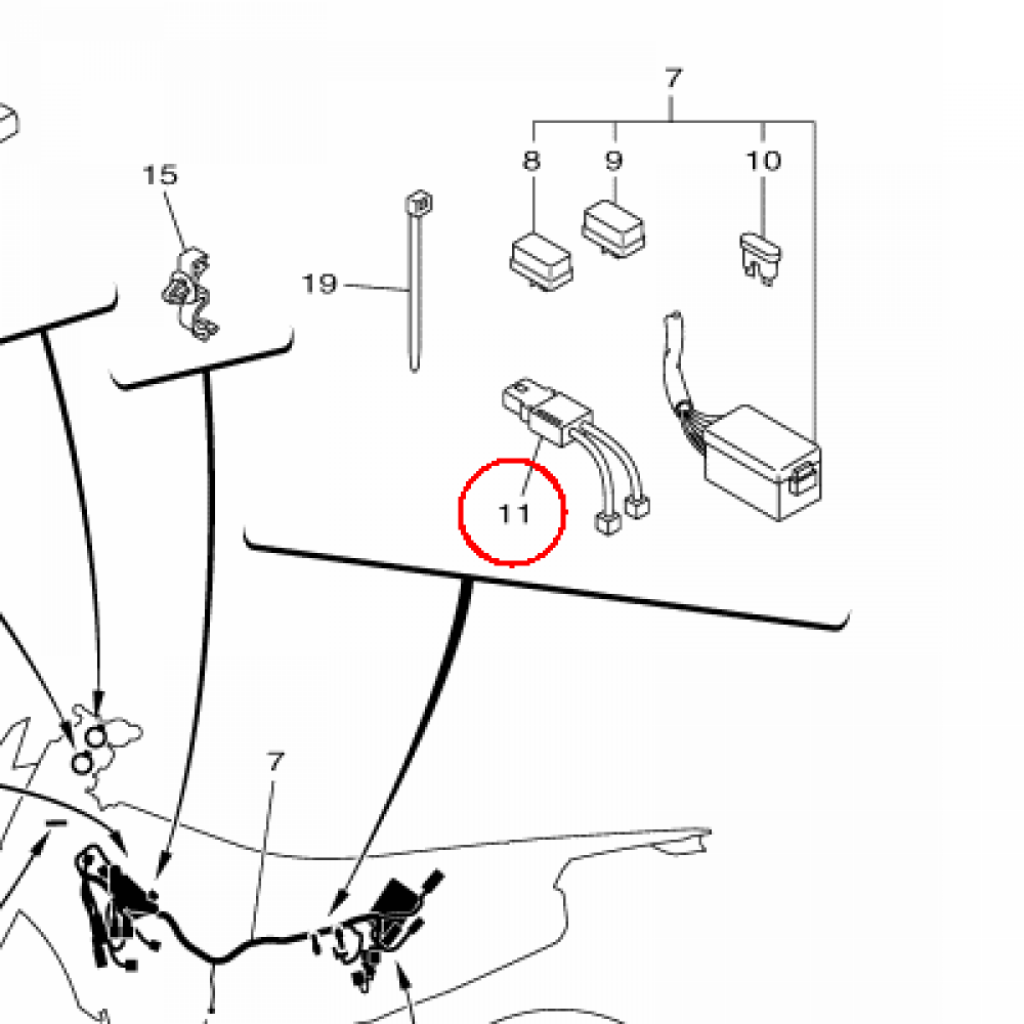 7
8
9
10
15
19
11
7