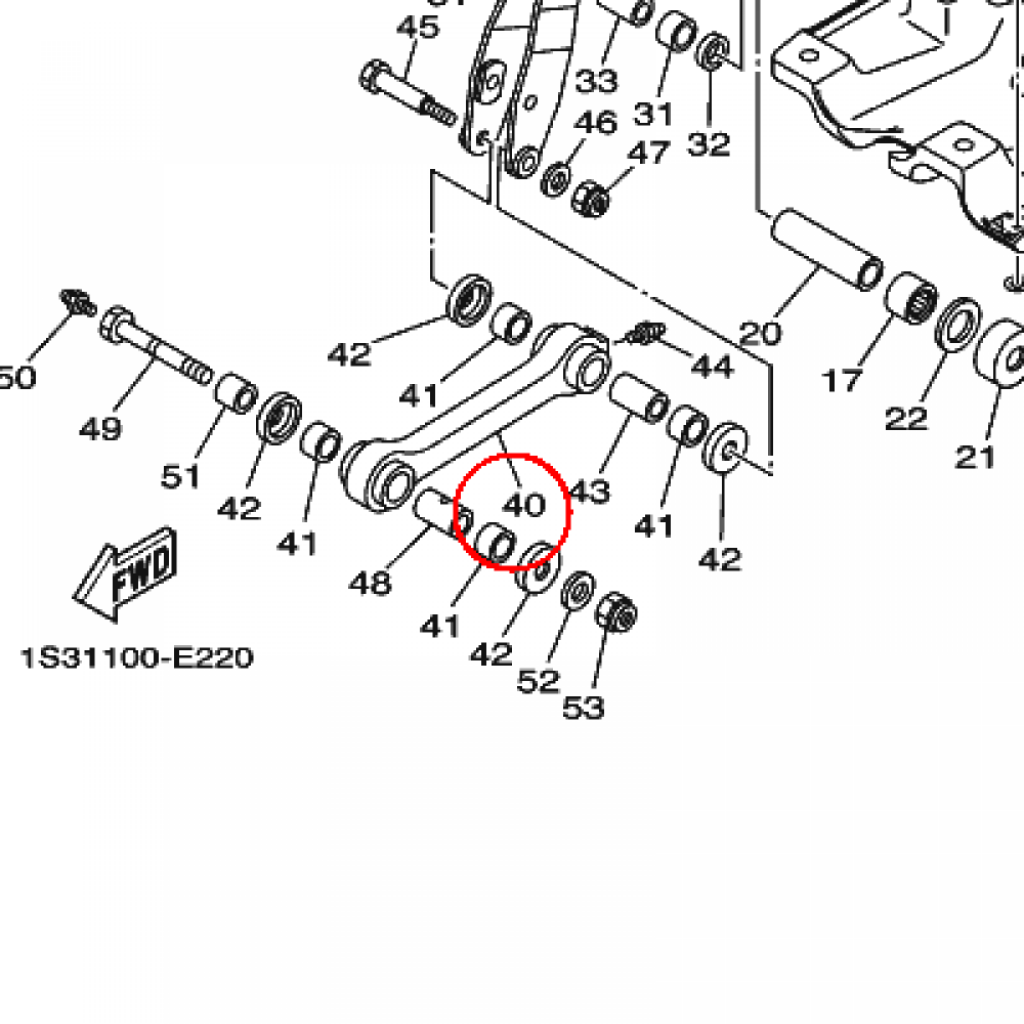 45
33
31
32
46
47
20
17
22
21
42
41
44
50
49
51
42
41
40
43
41
42
48
41
42
52
53
FWD
1S31100-E220