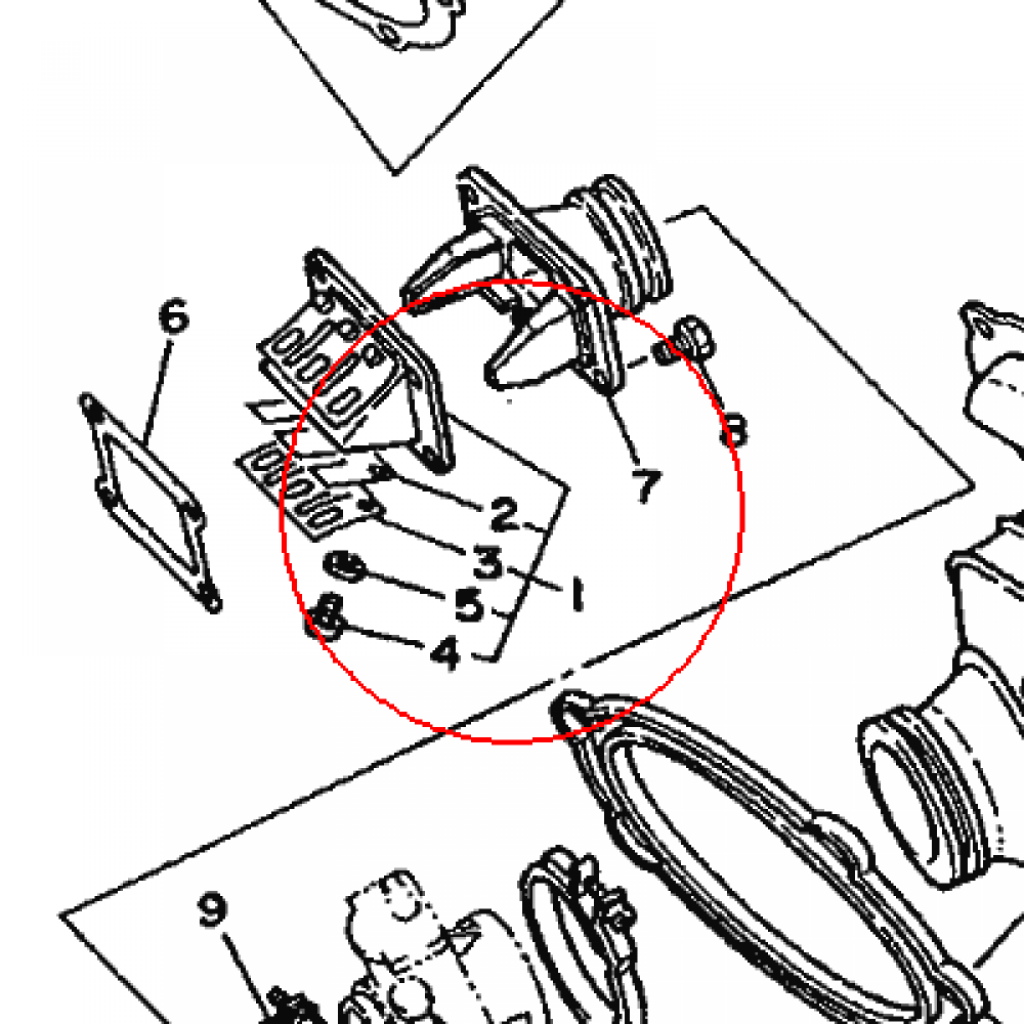 6
7
8
2
3
1
5
4
9