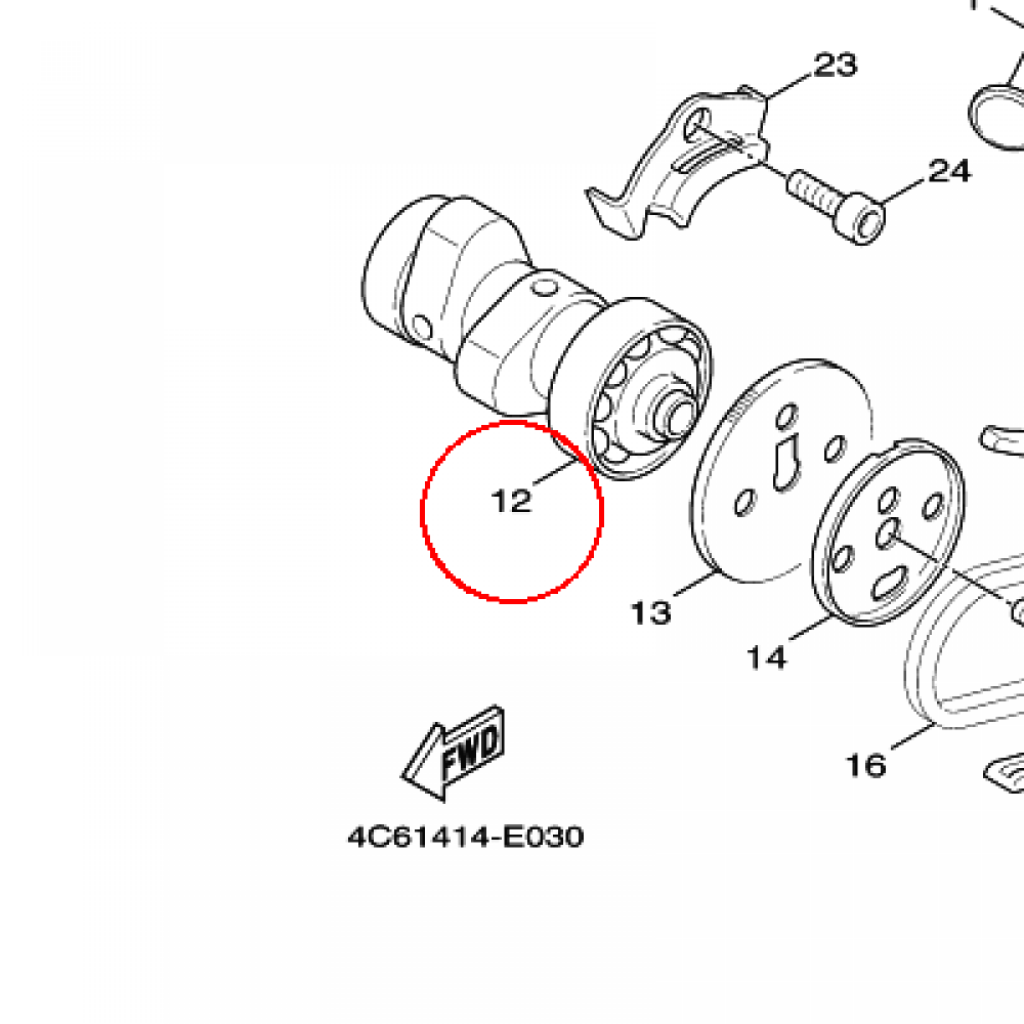 23
24
12
13
14
16
FWD
4C61414-E030