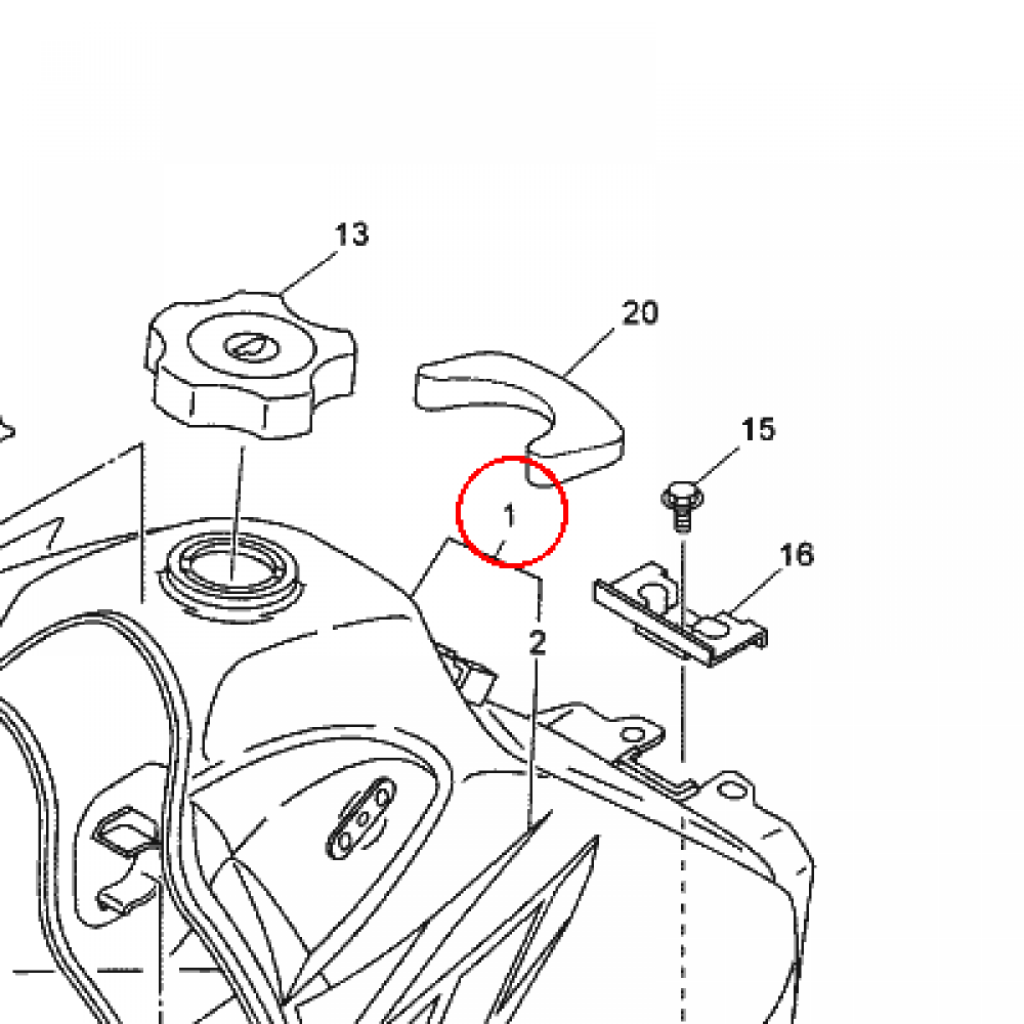 13
20
15
1
16
2