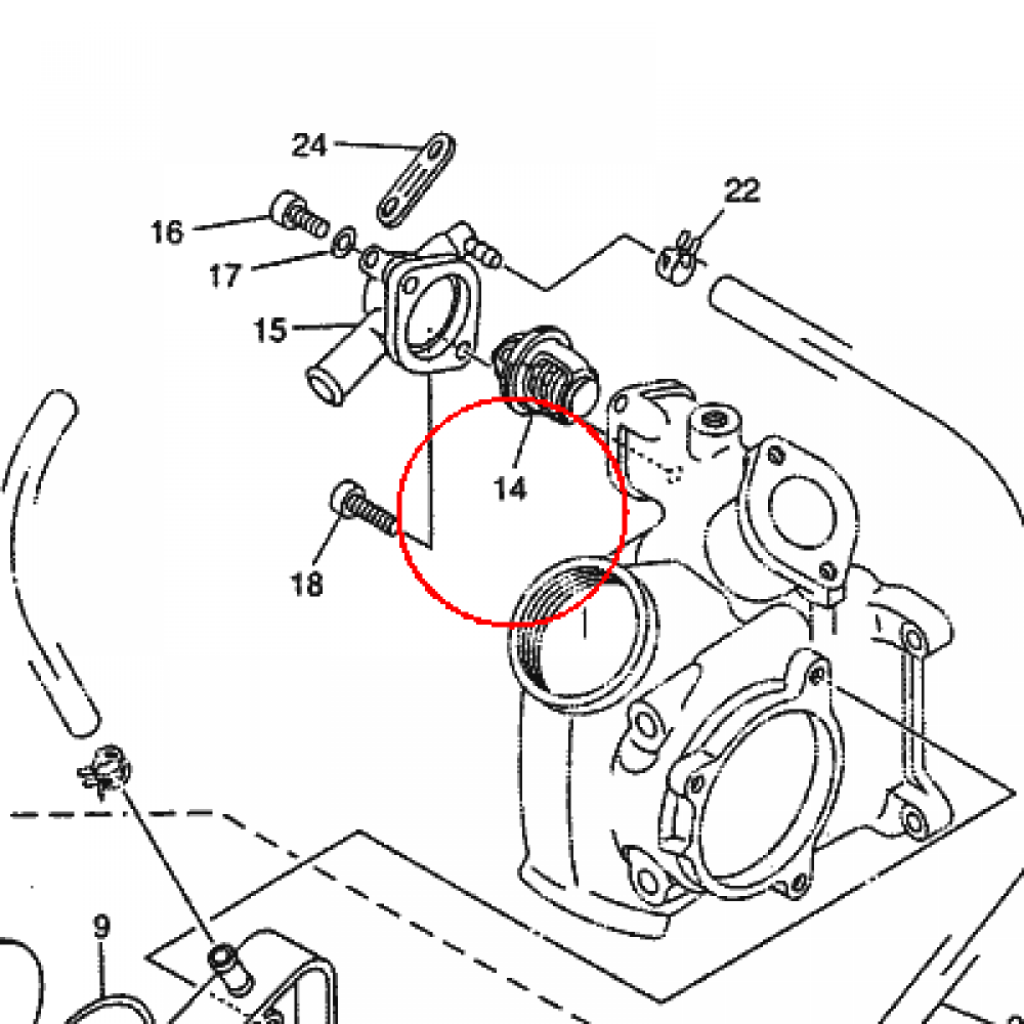 24
22
16
17
15
14
18
9