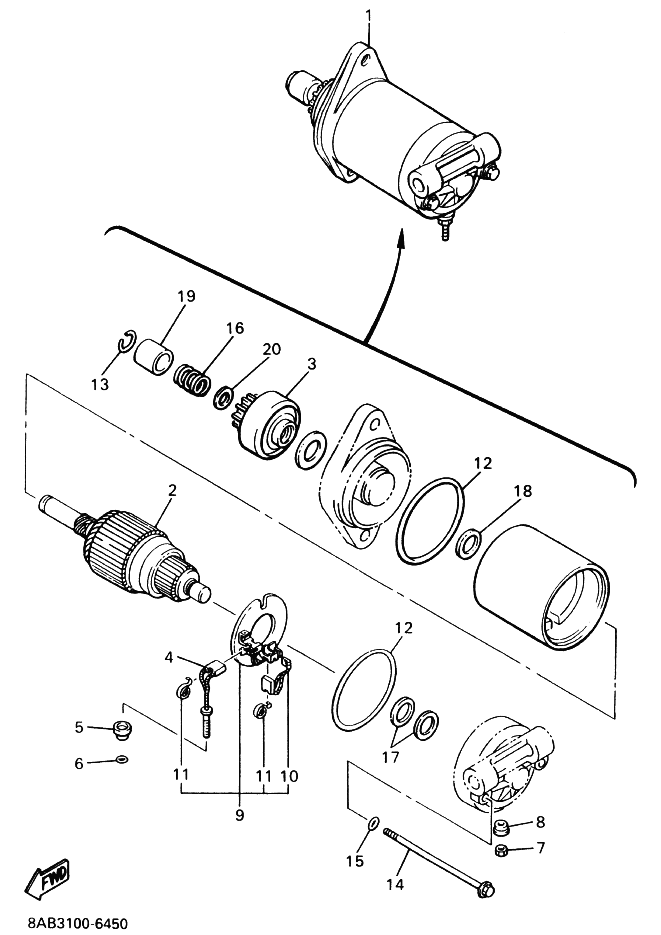 1
19
16
20
3
13
12
18
2
12
4
5
6
11
11
10
9
17
8
7
15
14
FWD
8AB3100-6450