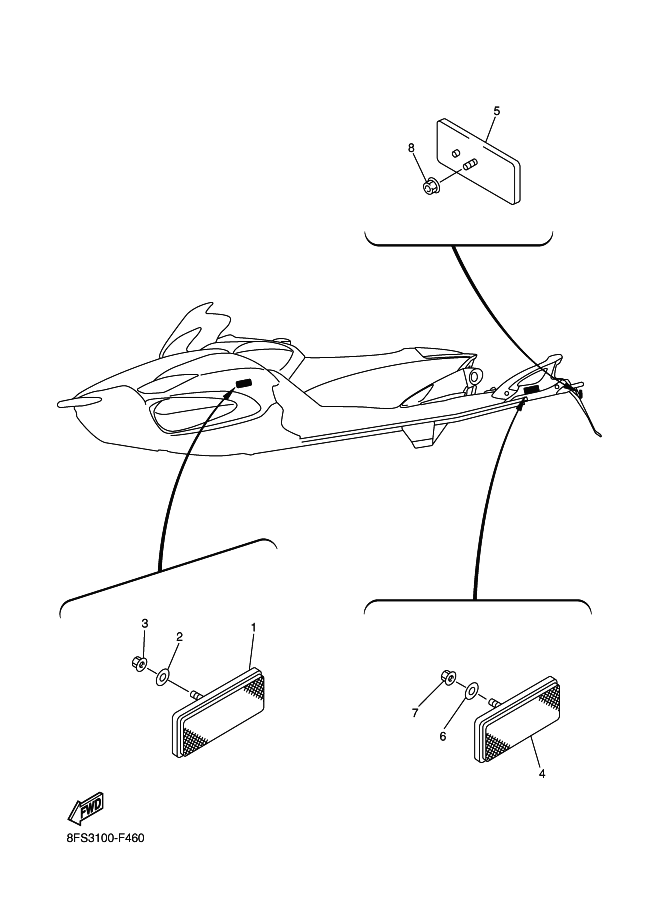 5
8
3
2
1
7
6
4
FWD
8FS3100-F460