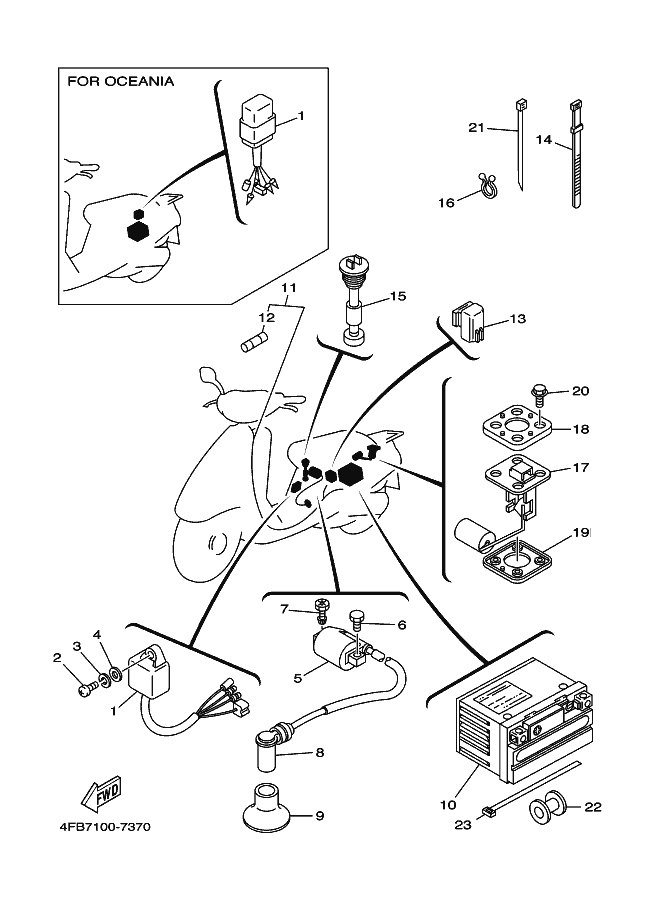 FOR OCEANIA

1

21

14

16

11

12

15

13

20

18

17

19

7

6

5

2

3

4

1

8

9

10

23

22

FWD

4FB7100-7370