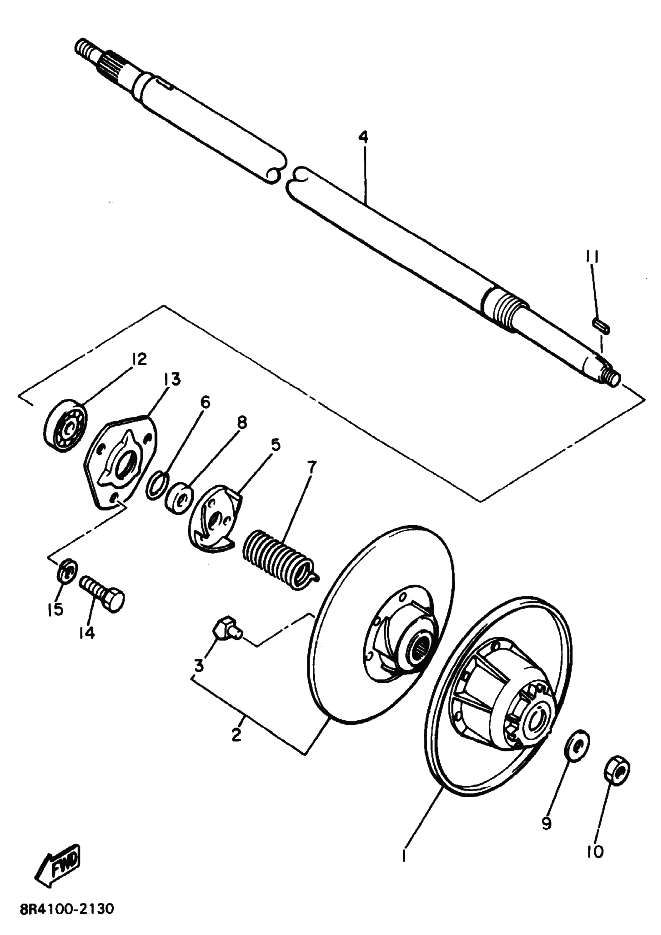 4
11
12
13
6
8
5
7
15
14
3
2
9
10
1
FWD
8R4100-2130