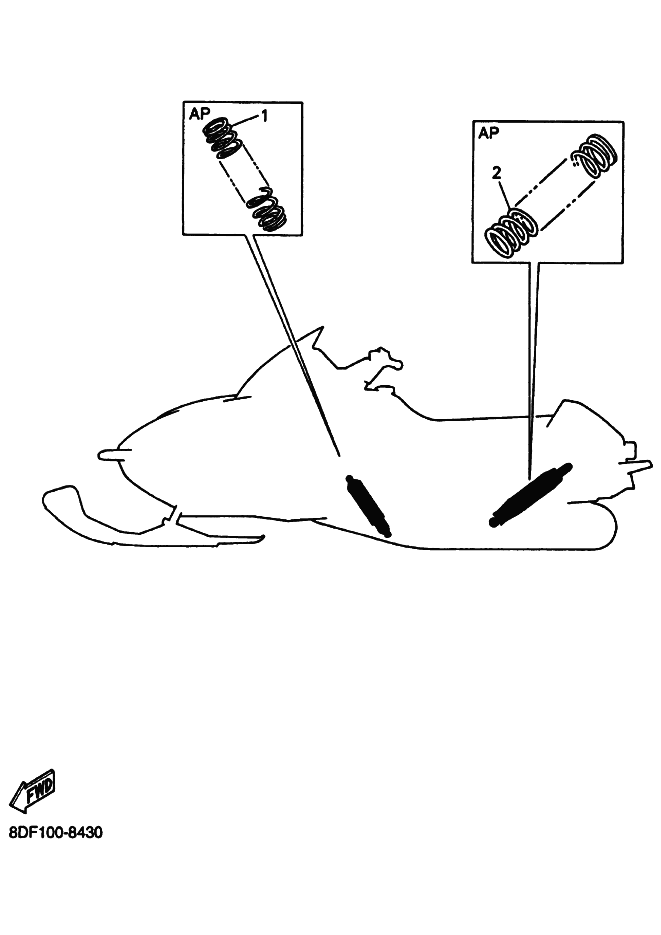 AP
1

AP
2

FWD

8DF100-8430