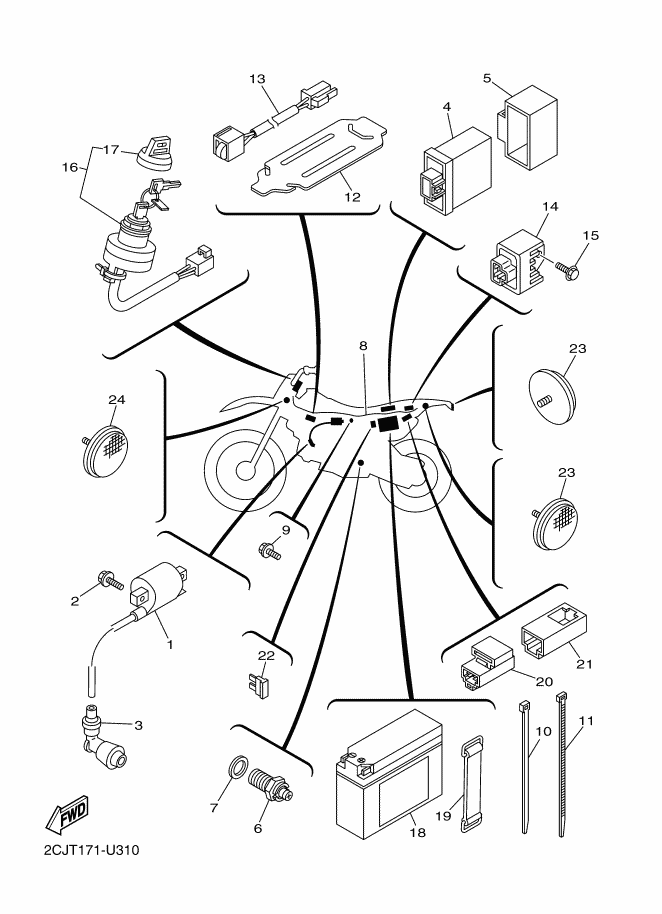 13
5
4
17
16
12
14
15
8
23
24
23
9
2
1
22
21
20
3
10
11
7
6
19
18
FWD
2CJT171-U310