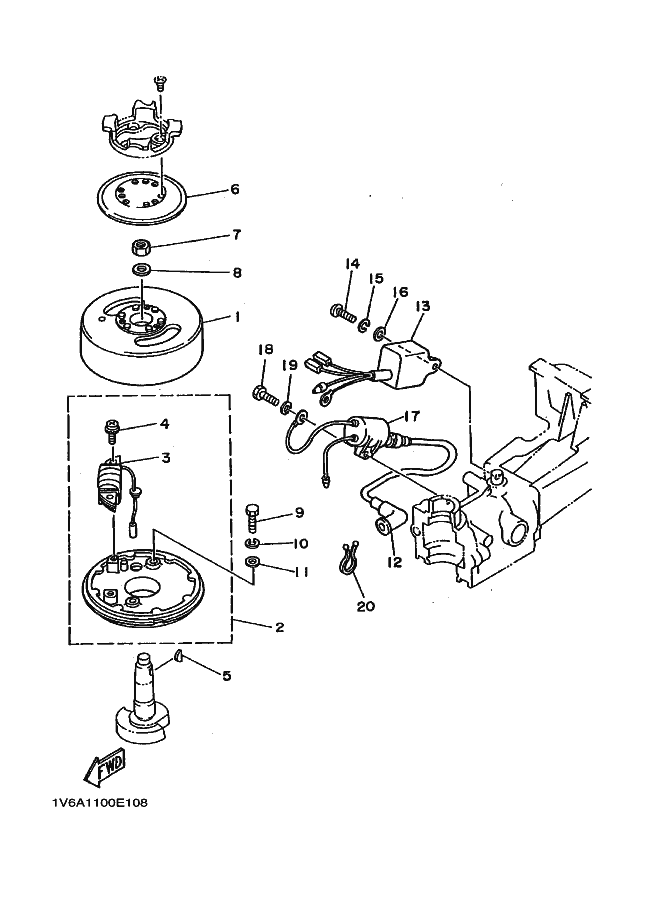 6
7
8
1
14
15
16
13
18
19
17
4
3
9
10
11
12
20
2
5
FWD
1V6A1100E108