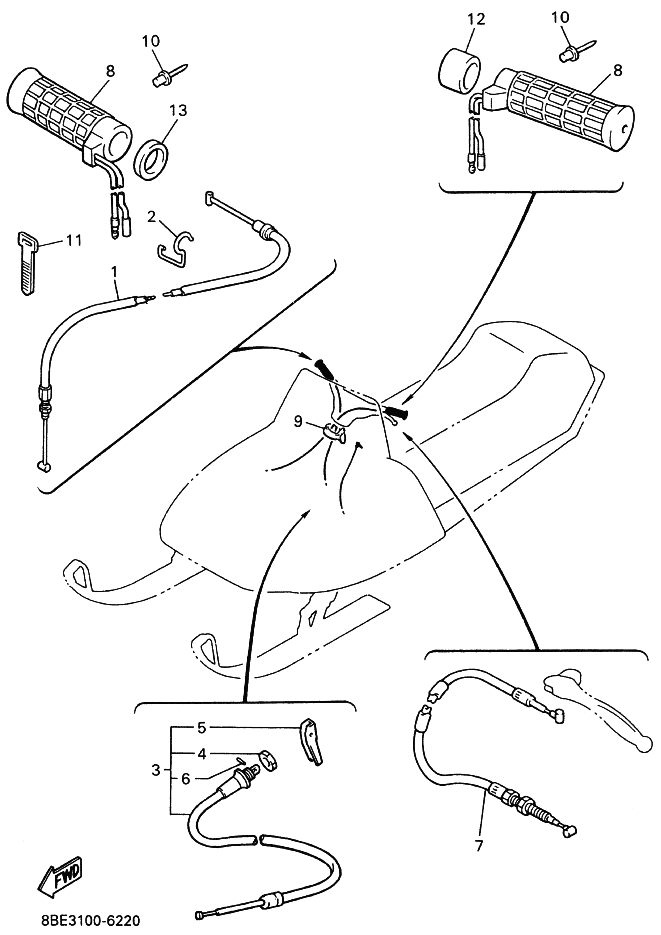 10
8
13
11
2
1
12
10
8
9
5
4
3
6
7
FWD
8BE3100-6220