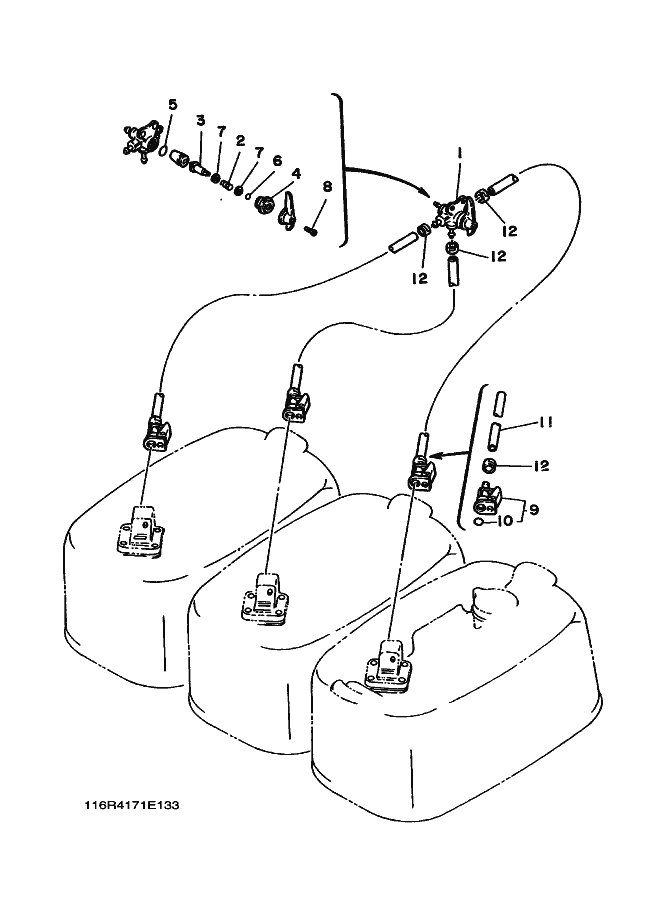 5
3
7
2
7
6
4
8
1
12
12
12
11
12
9
10
116R4171E133