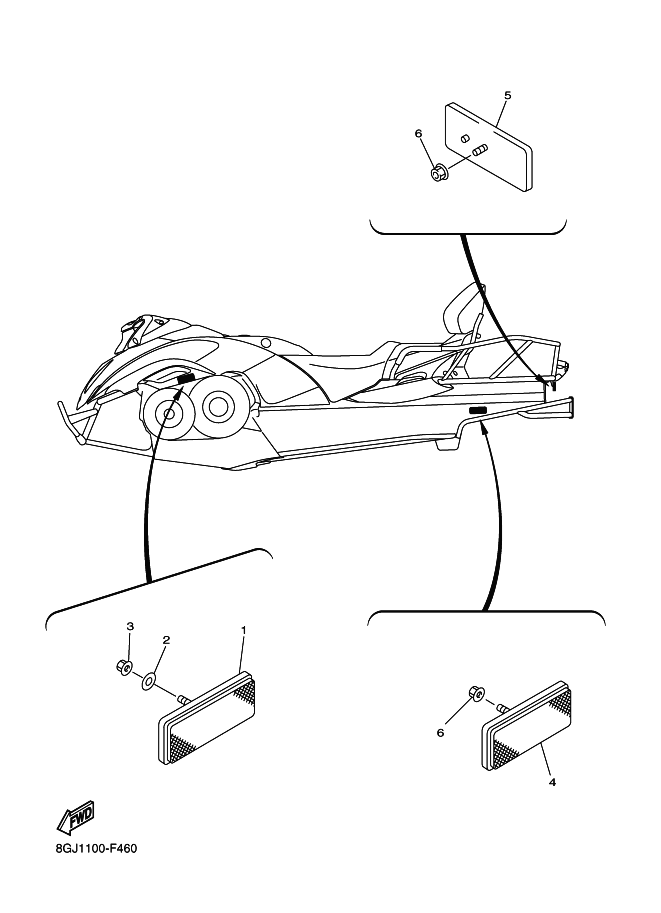 5
6
3
2
1
6
4
FWD
8GJ1100-F460