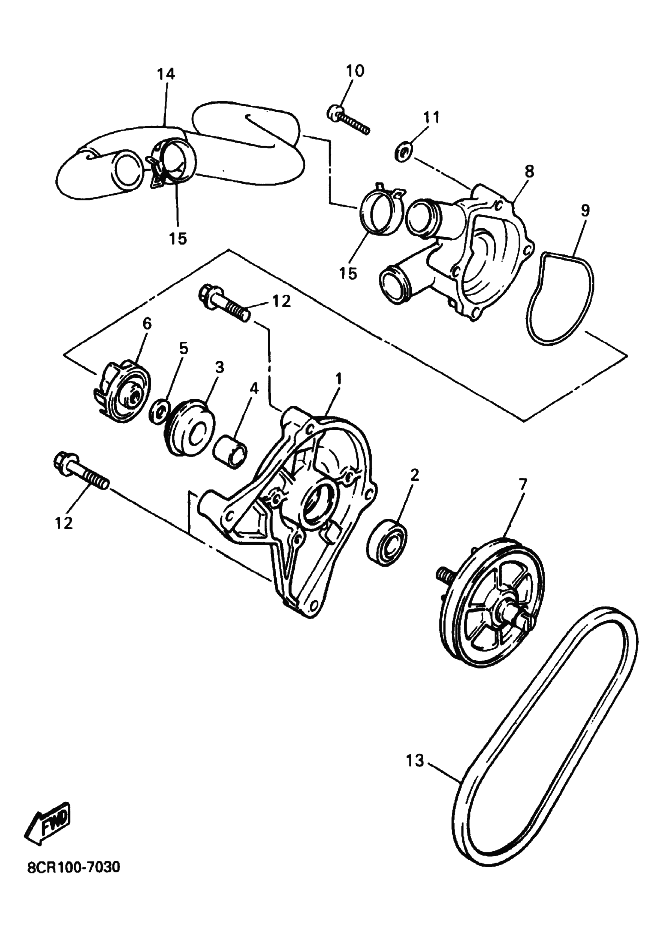 14
10
11
8
9
15
15
12
6
5
3
4
1
2
7
12
13
FWD
8CR100-7030