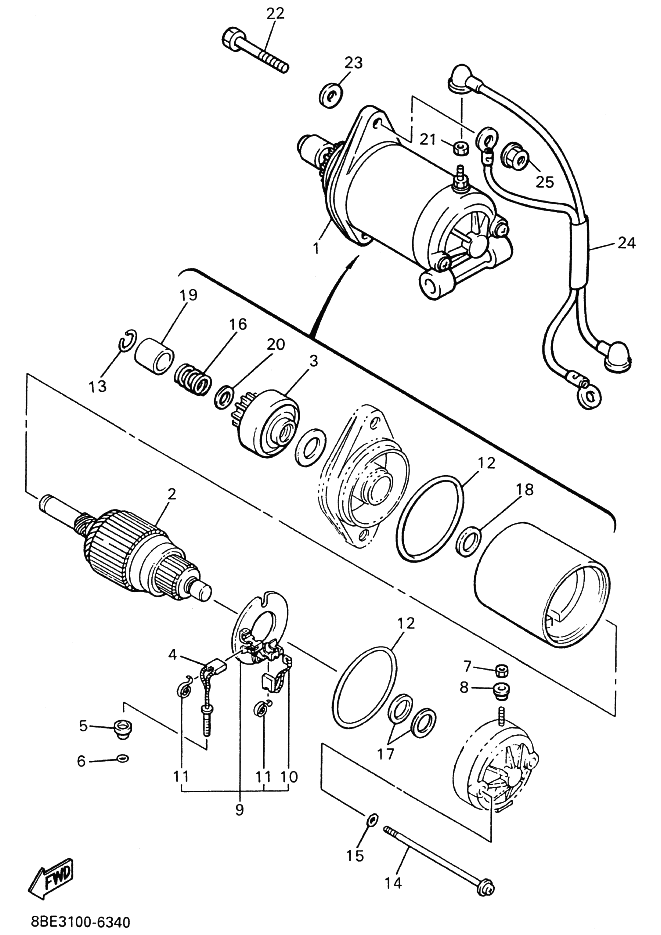 22
23
21
25
1
24
19
16
20
3
13
12
18
2
12
4
7
8
5
6
17
11
11
10
9
15
14
FWD
8BE3100-6340