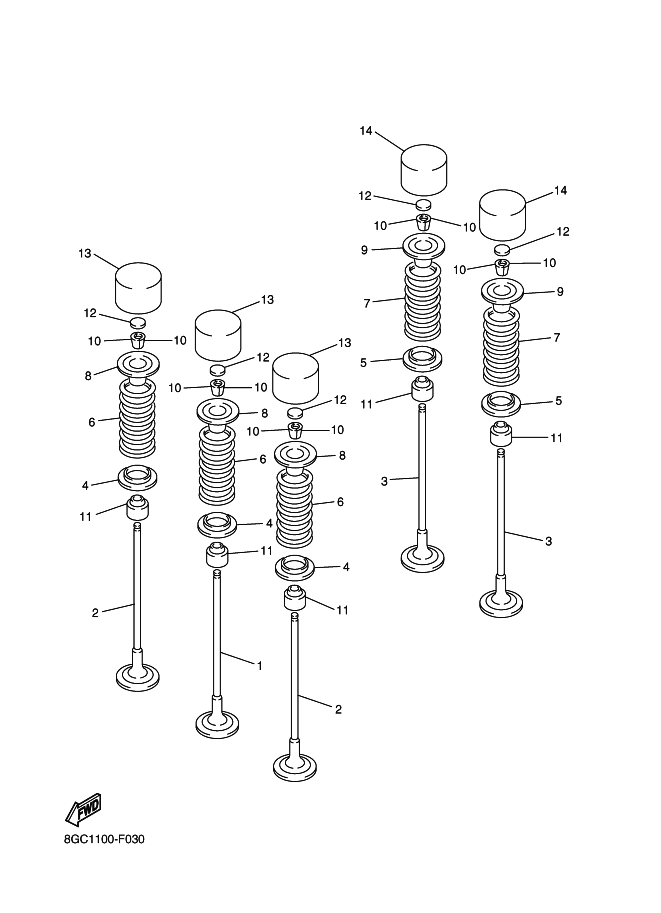 14
12
10
10
9
7
5
11
3
14
12
10
10
9
7
5
11
3
13
12
10
10
8
6
4
11
2
13
12
10
10
8
6
4
11
1
13
12
10
10
8
6
4
11
2
FWD
8GC1100-F030