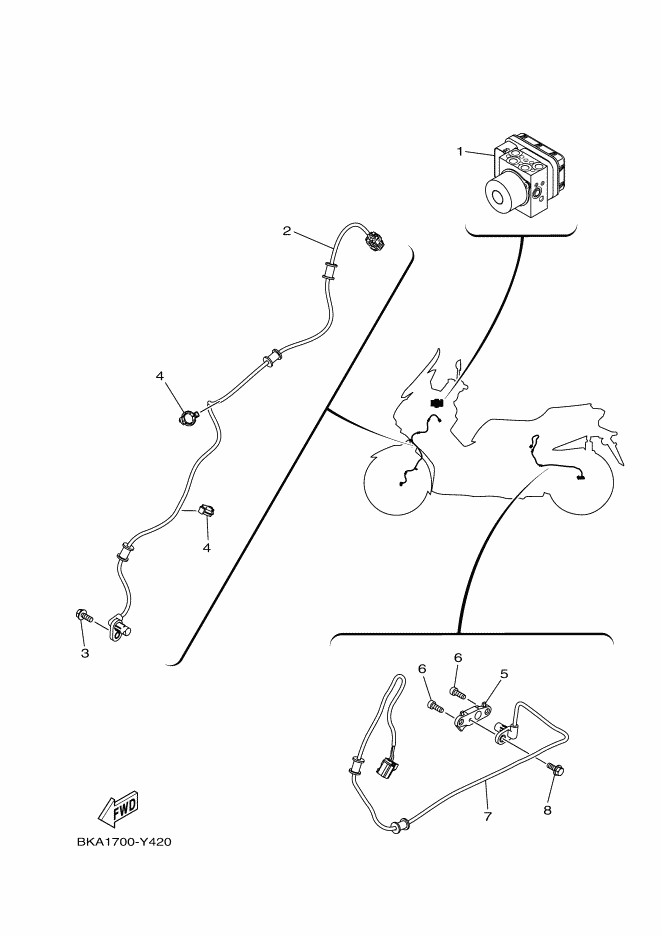 1
2
4
4
3
6
6
5
7
8
FWD
BKA1700-Y420