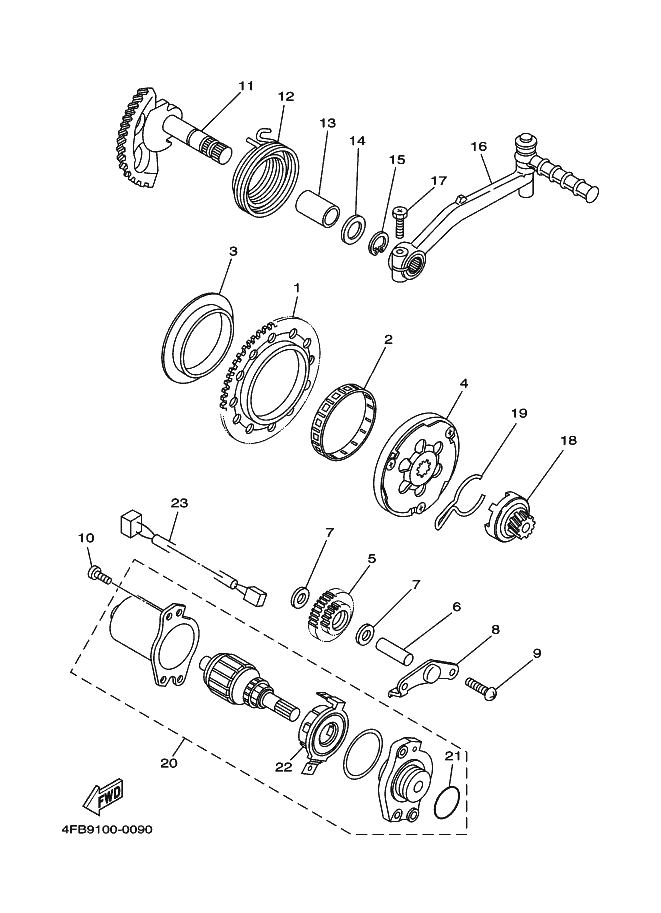 11
12
13
14
15
16
17
3
1
2
4
19
18
23
10
7
5
7
6
8
9
20
22
21
FWD
4FB9100-0090