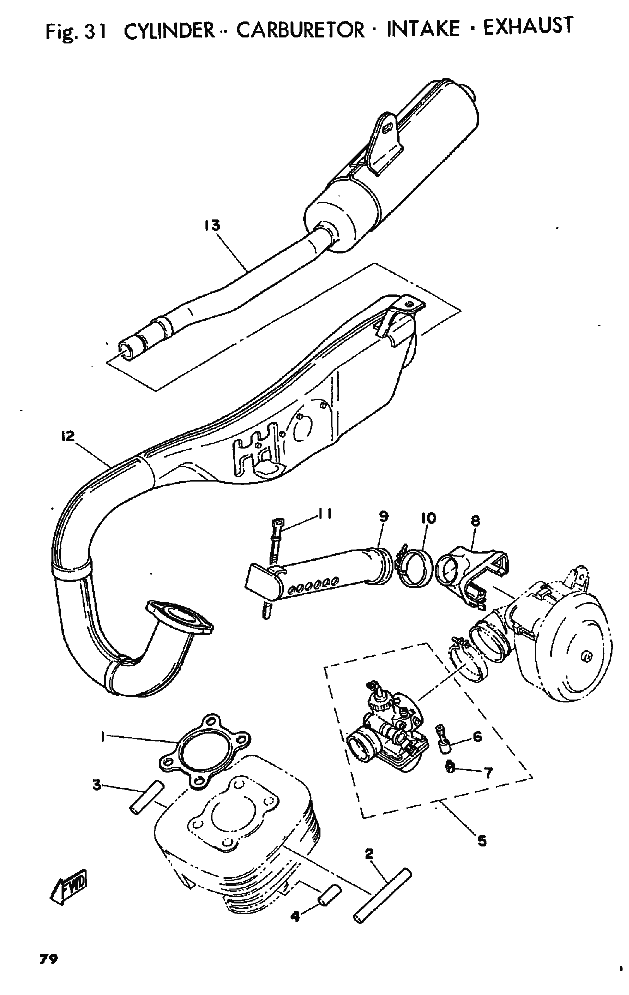 Fig. 31 CYLINDER · CARBURETOR · INTAKE · EXHAUST

13

12

11

9

10

8

6

7

5

1

3

2

4

FWD

79