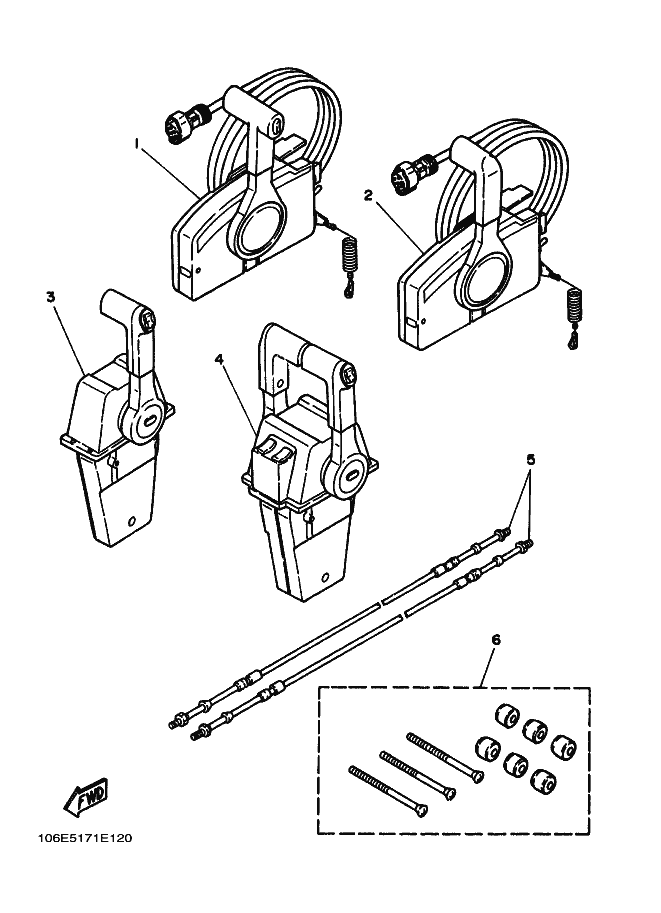 1
2
3
4
5
6
FWD
106E5171E120