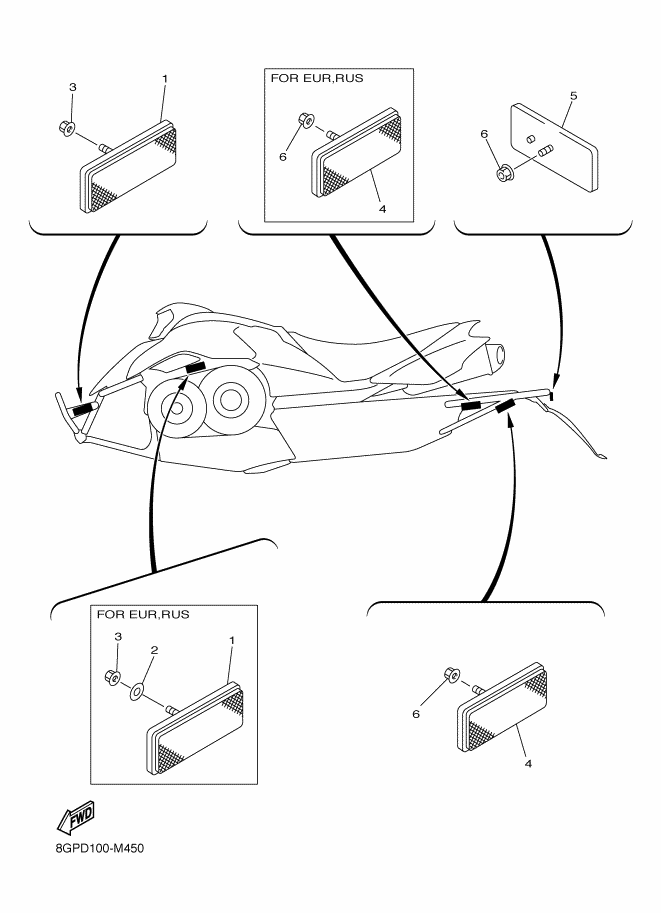 3
1

FOR EUR,RUS
6
4

5
6

FOR EUR,RUS
3
2
1

6
4

FWD

8GPD100-M450