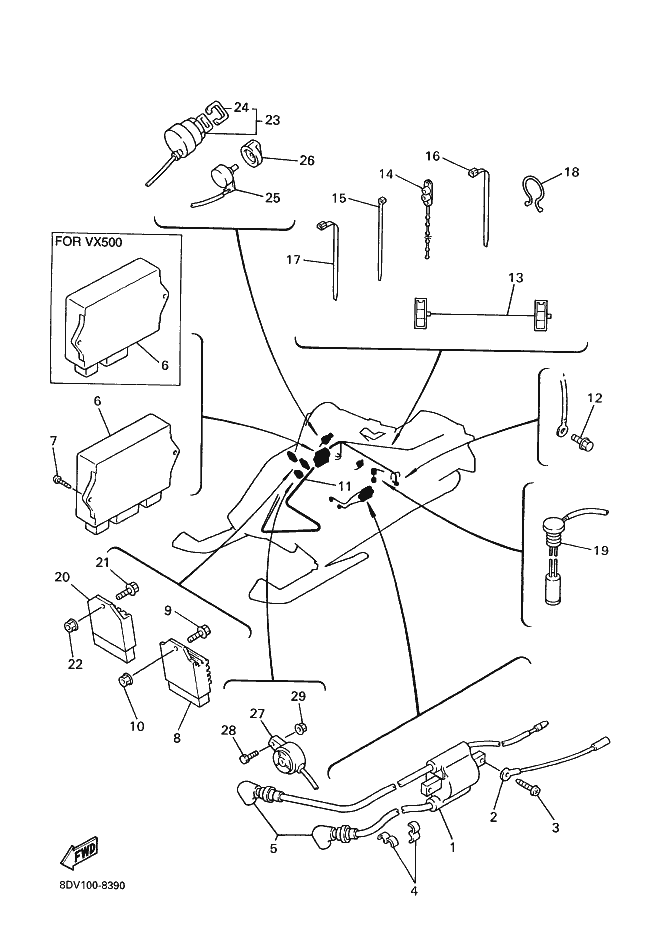 24
23
26
25
16
14
18
15
17
13
FOR VX500
6
6
7
12
11
19
21
20
9
22
10
8
29
27
28
2
3
5
1
4
FWD
8DV100-8390