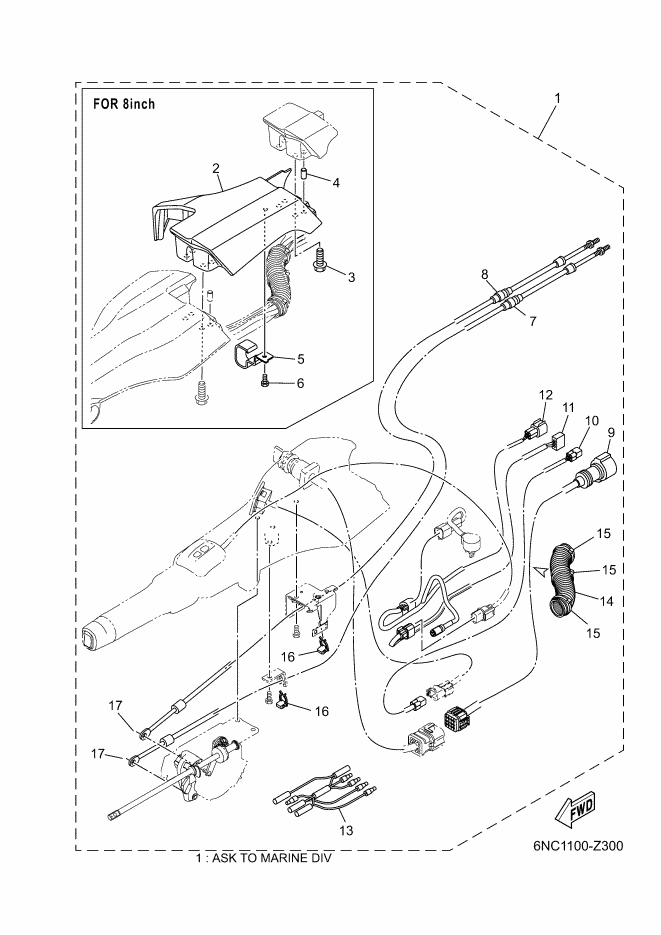 FOR 8inch

1
2
4
3
5
6
8
7
12
11
10
9
15
15
14
15
16
16
17
17
13
FWD
6NC1100-Z300
1 : ASK TO MARINE DIV