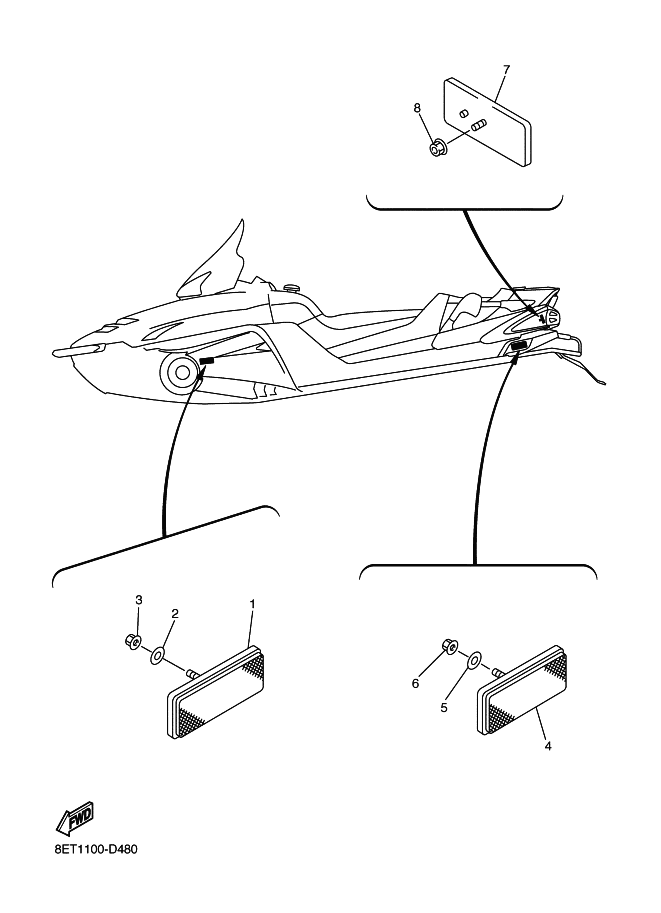 7
8
3
2
1
6
5
4
FWD
8ET1100-D480