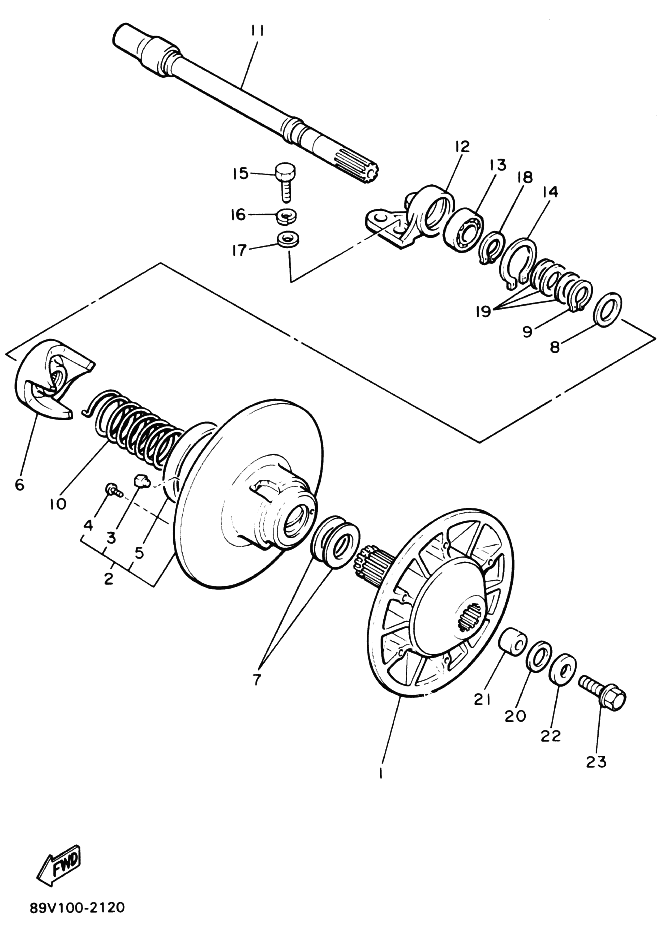 11

15

16

17

12

13

18

14

19

9

8

6

10

4

3

5

2

7

21

20

22

23

1

FWD

89V100-2120