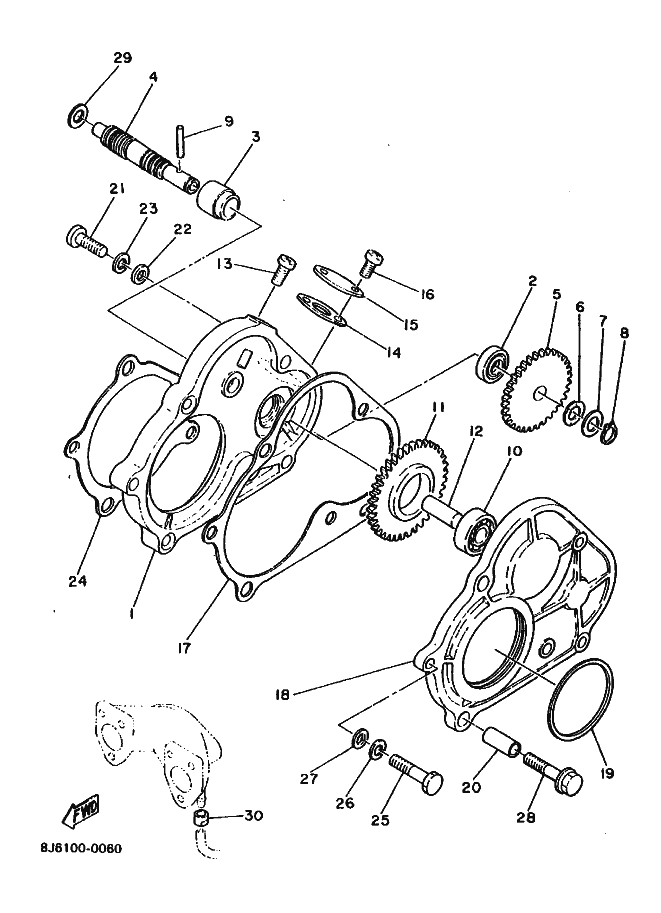 29
4
9
3
21
23
22
13
16
15
14
2
5
6
7
8
11
12
10
24
1
17
18
19
27
26
25
20
28
FWD
30
8J6100-0060