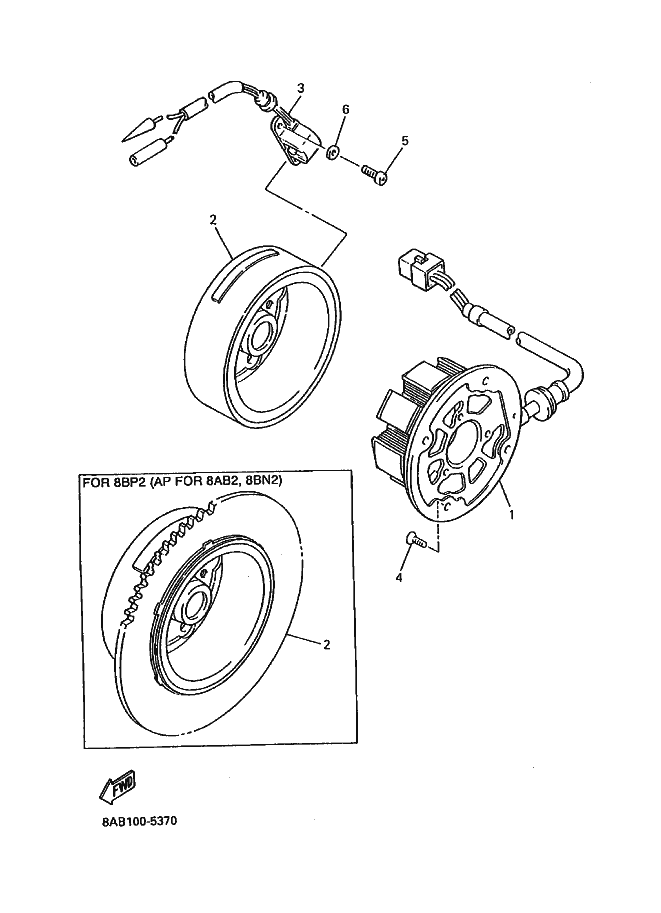 3
6
5
2
1
4
FOR 8BP2 (AP FOR 8AB2, 8BN2)
2
FWD
8AB100-5370